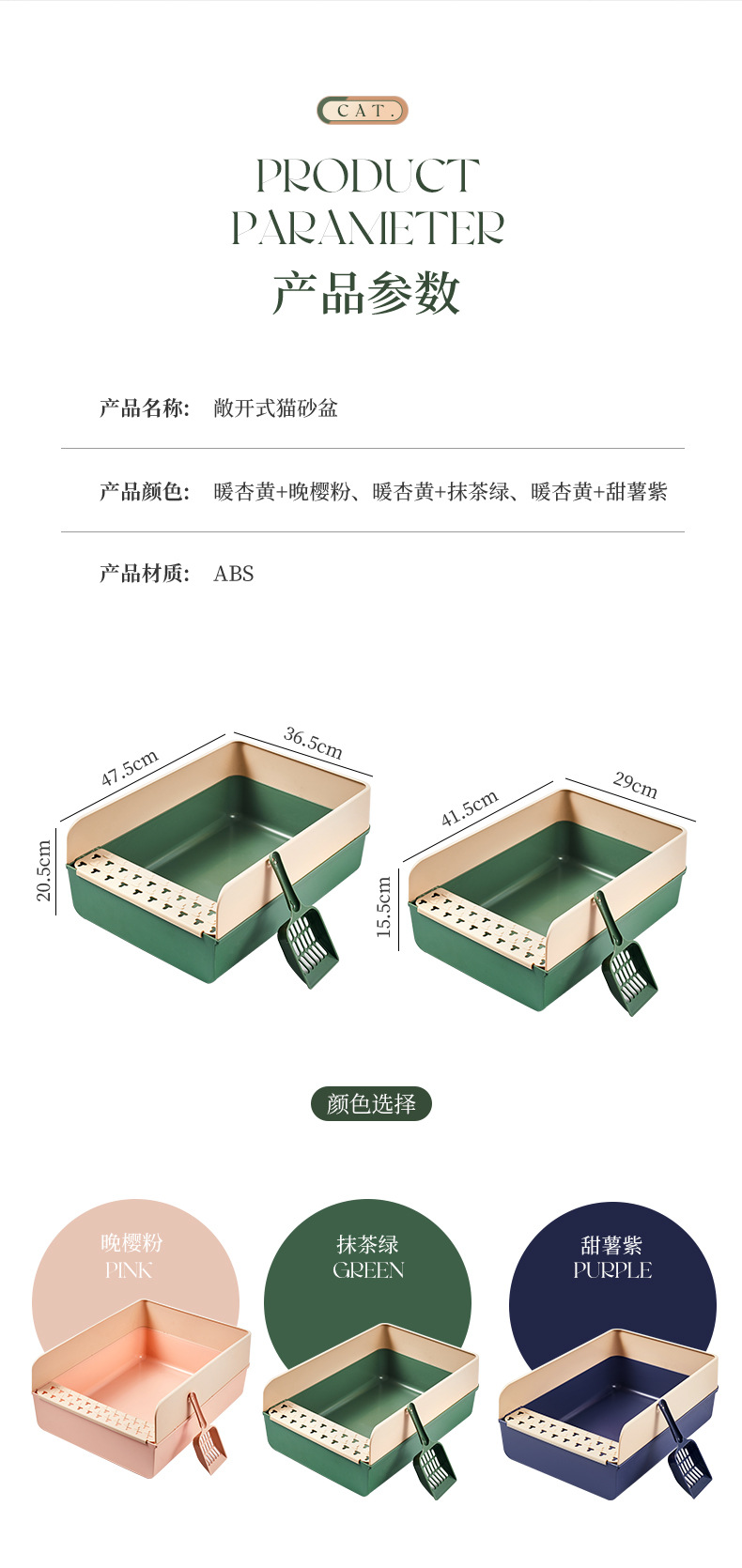 CAT.

PRODUCT PARAMETER

产品参数

产品名称: 敞开式猫砂盆

产品颜色: 暖杏黄+晚樱粉、暖杏黄+抹茶绿、暖杏黄+甜薯紫

产品材质: ABS

47.5cm
36.5cm
20.5cm

41.5cm
29cm
15.5cm

颜色选择

晚樱粉
PINK

抹茶绿
GREEN

甜薯紫
PURPLE