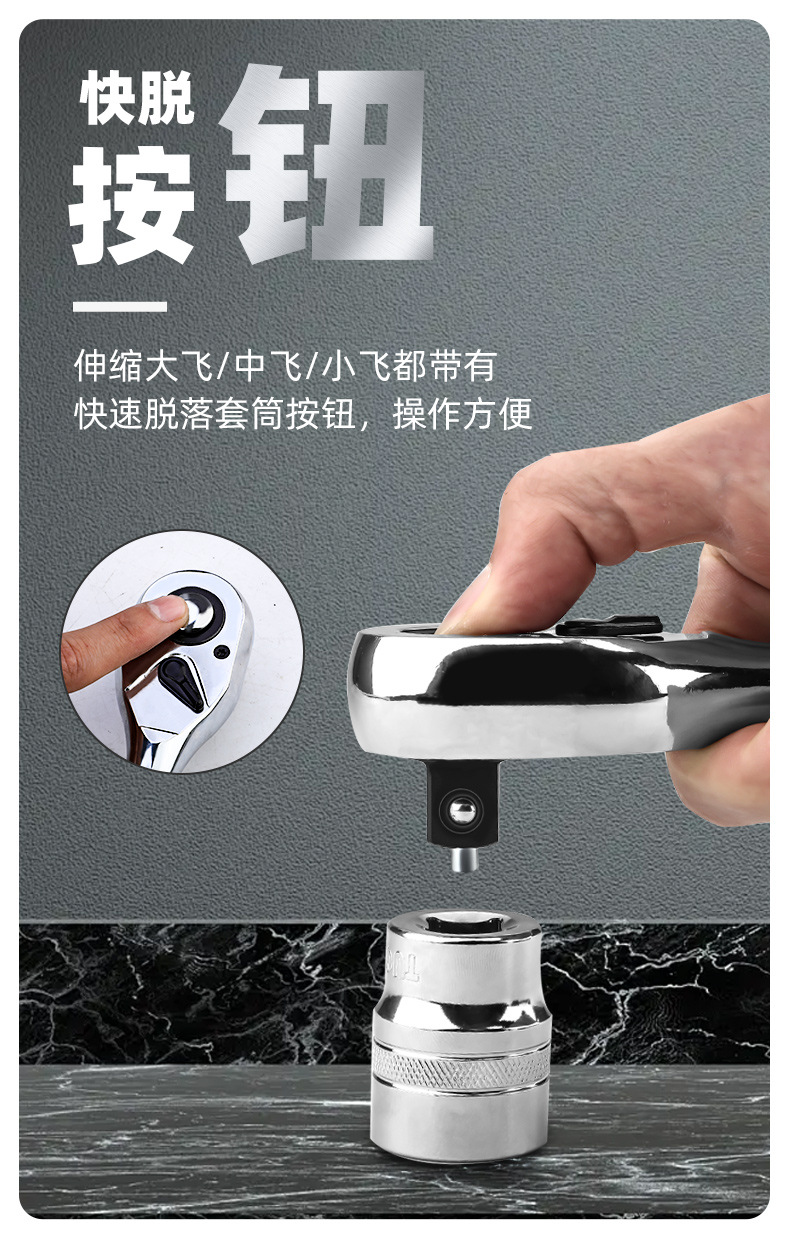 快脱
按钮

伸缩大飞/中飞/小飞都带有
快速脱落套筒按钮，操作方便