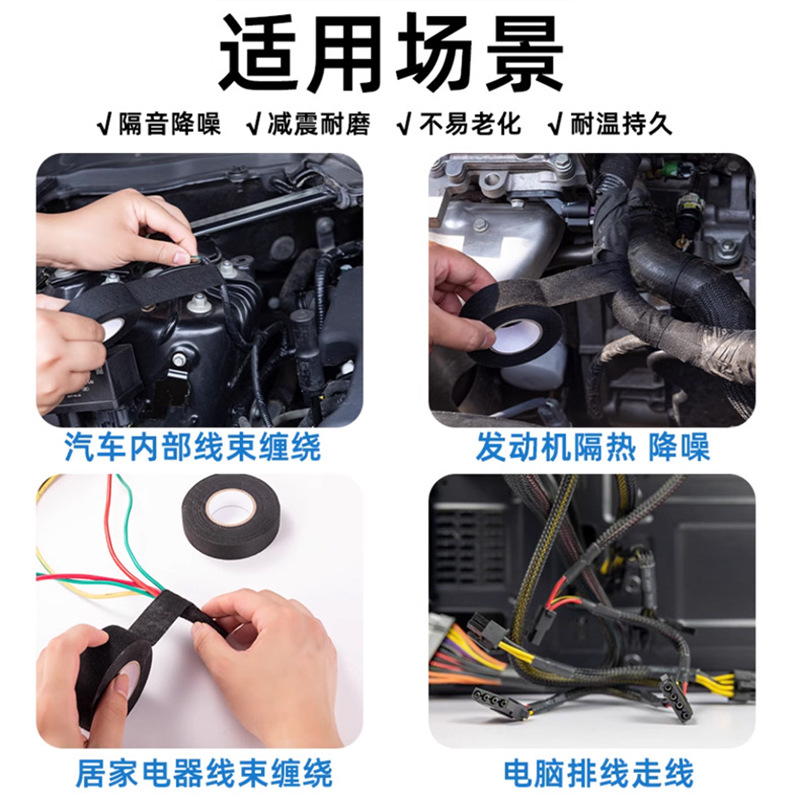 适用场景

√隔音降噪 √减震耐磨 √不易老化 √耐温持久

汽车内部线束缠绕

发动机隔热 降噪

居家电器线束缠绕

电脑排线走线