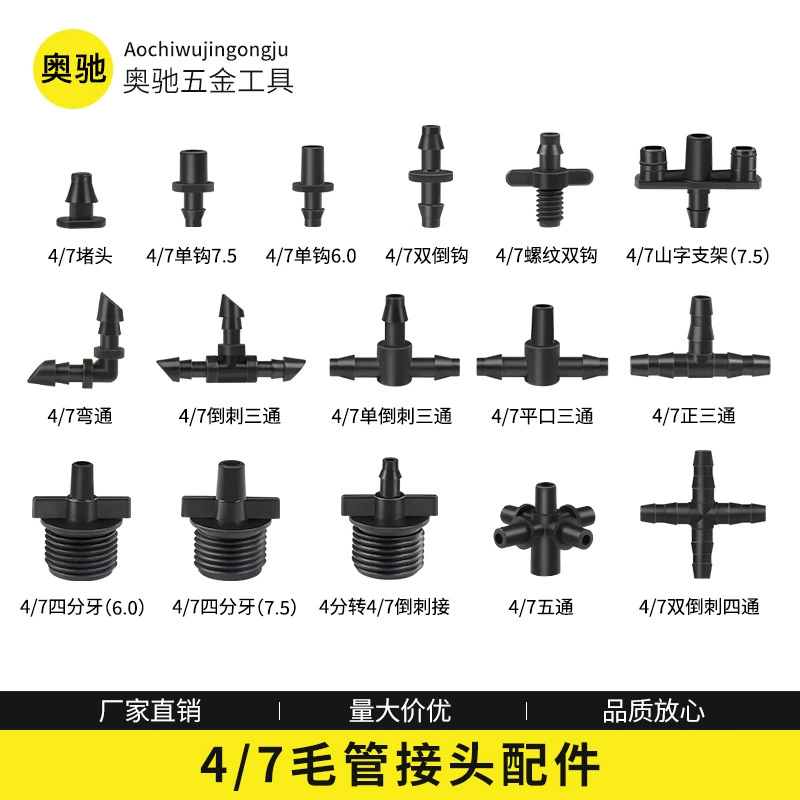 奥驰

Aochiwujingongju
奥驰五金工具

4/7堵头
4/7单钩7.5
4/7单钩6.0
4/7双倒钩
4/7螺纹双钩
4/7山字支架(7.5)

4/7弯通
4/7倒刺三通
4/7单倒刺三通
4/7平口三通
4/7正三通

4/7四分牙(6.0)
4/7四分牙(7.5)
4分转4/7倒刺接
4/7五通
4/7双倒刺四通

厂家直销 | 量大价优 | 品质放心

4/7毛管接头配件