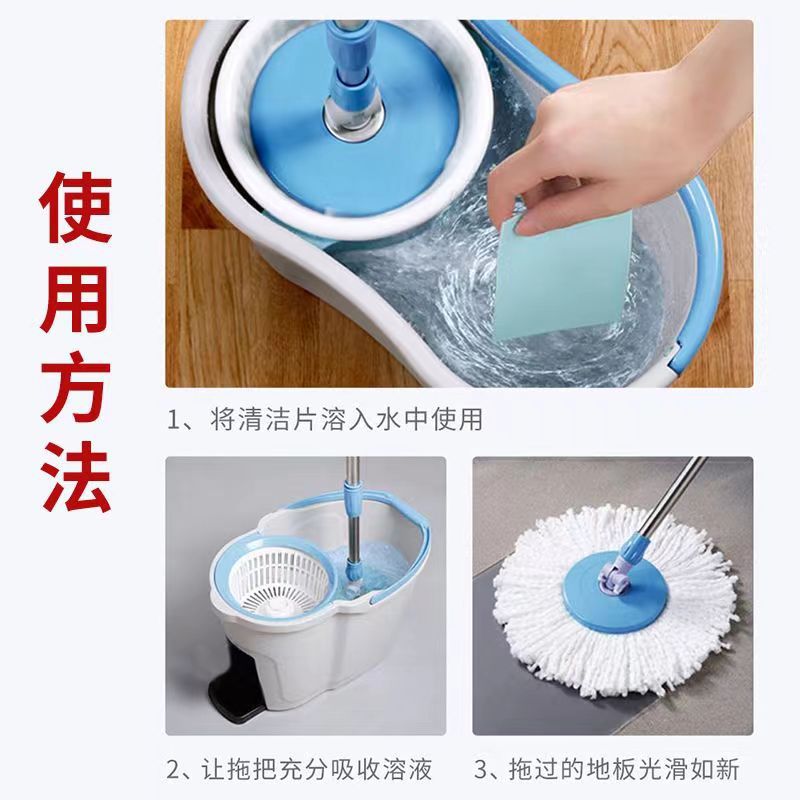 使用方法

1、将清洁片溶入水中使用

2、让拖把充分吸收溶液

3、拖过的地板光滑如新