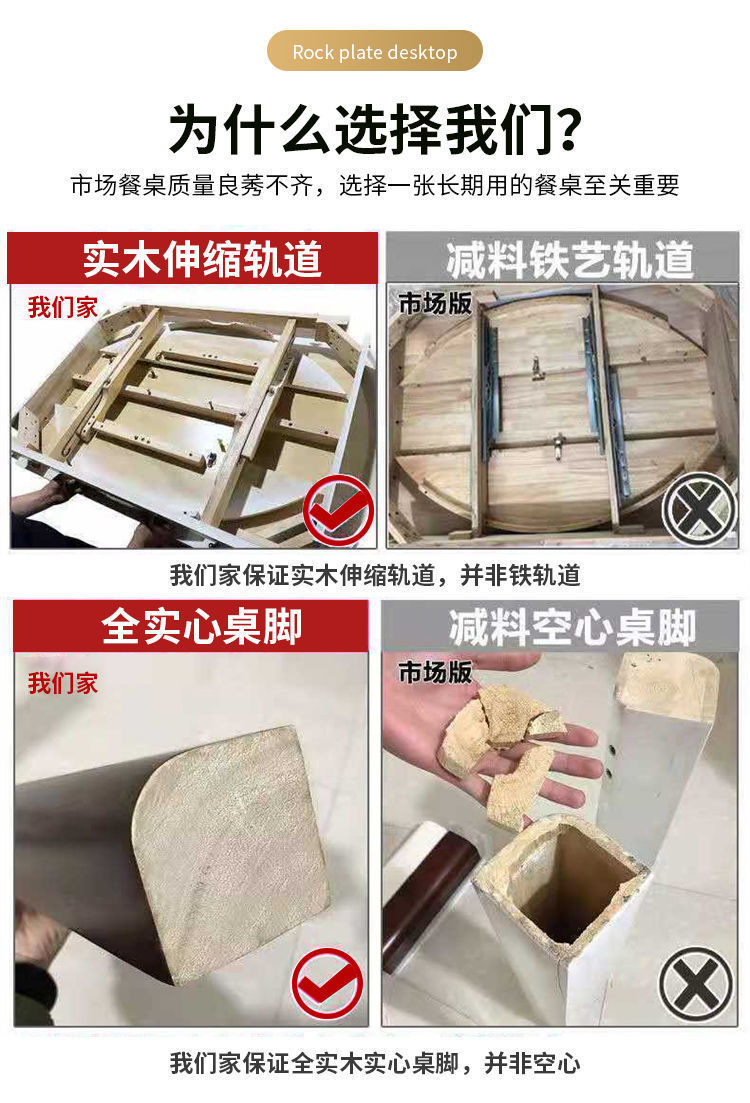 Rock plate desktop

为什么选择我们?

市场餐桌质量良莠不齐，选择一张长期用的餐桌至关重要

实木伸缩轨道

我们家

减料铁艺轨道

市场版

我们家保证实木伸缩轨道，并非铁轨道

全实心桌脚

我们家

减料空心桌脚

市场版

我们家保证全实木实心桌脚，并非空心