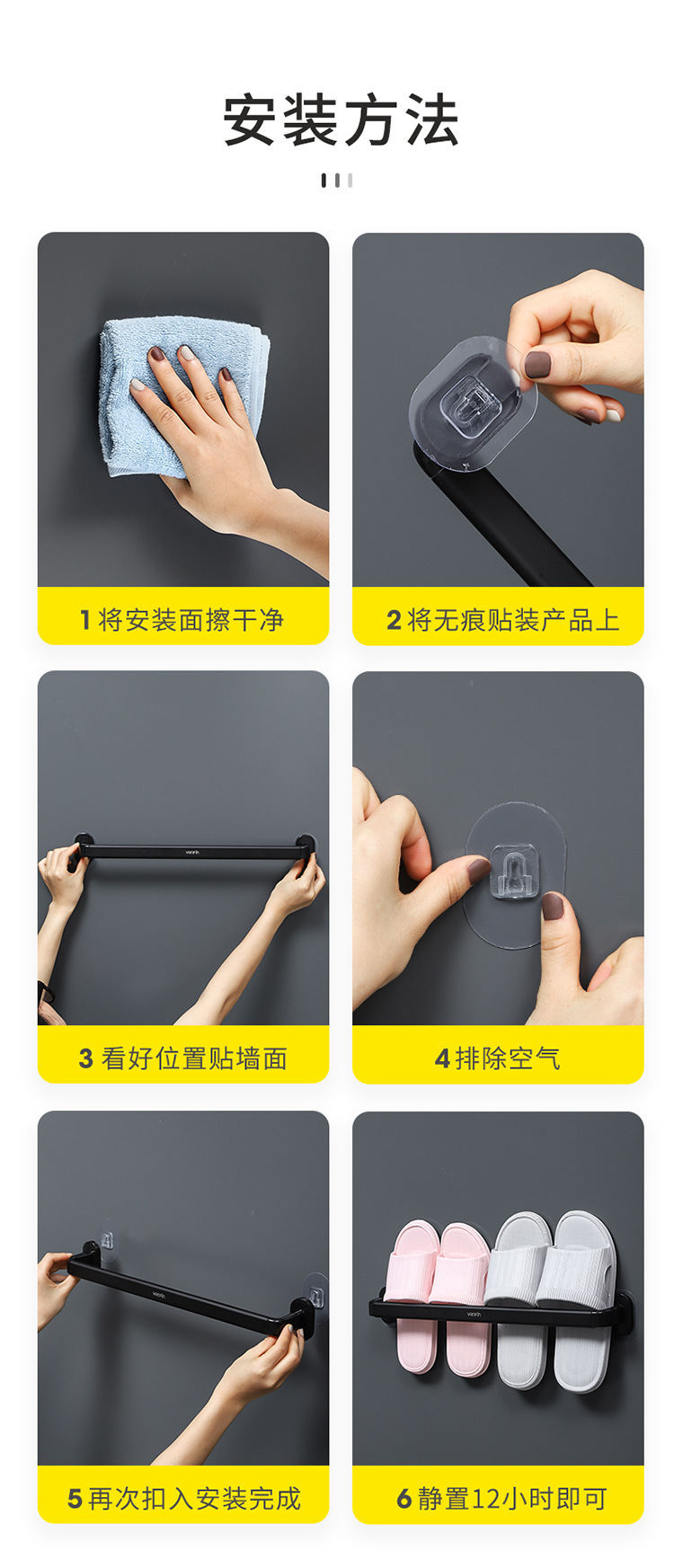 安装方法

1 将安装面擦干净

2 将无痕贴装产品上

3 看好位置贴墙面

4 排除空气

5 再次扣入安装完成

6 静置12小时即可