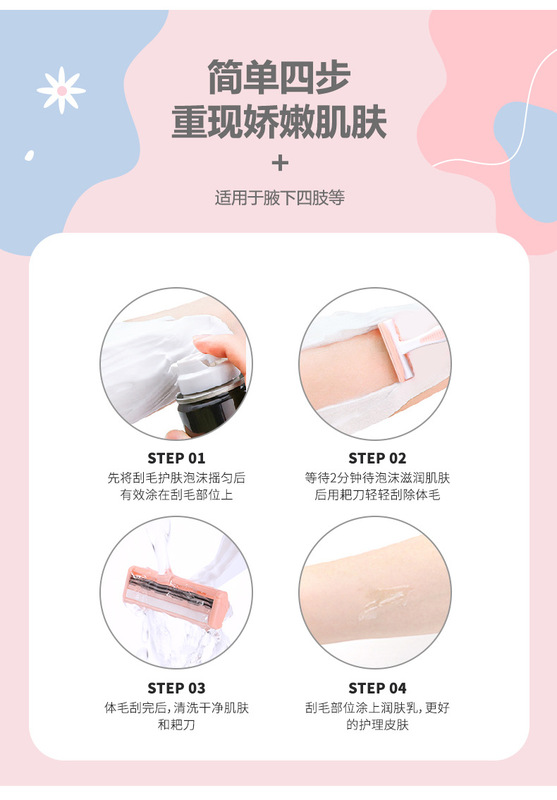 简单四步
重现娇嫩肌肤
+
适用于腋下四肢等

STEP 01
先将刮毛护肤泡沫摇匀后有效涂在刮毛部位上

STEP 02
等待2分钟待泡沫滋润肌肤后用耙刀轻轻刮除体毛

STEP 03
体毛刮完后，清洗干净肌肤和耙刀

STEP 04
刮毛部位涂上润肤乳，更好的护理皮肤