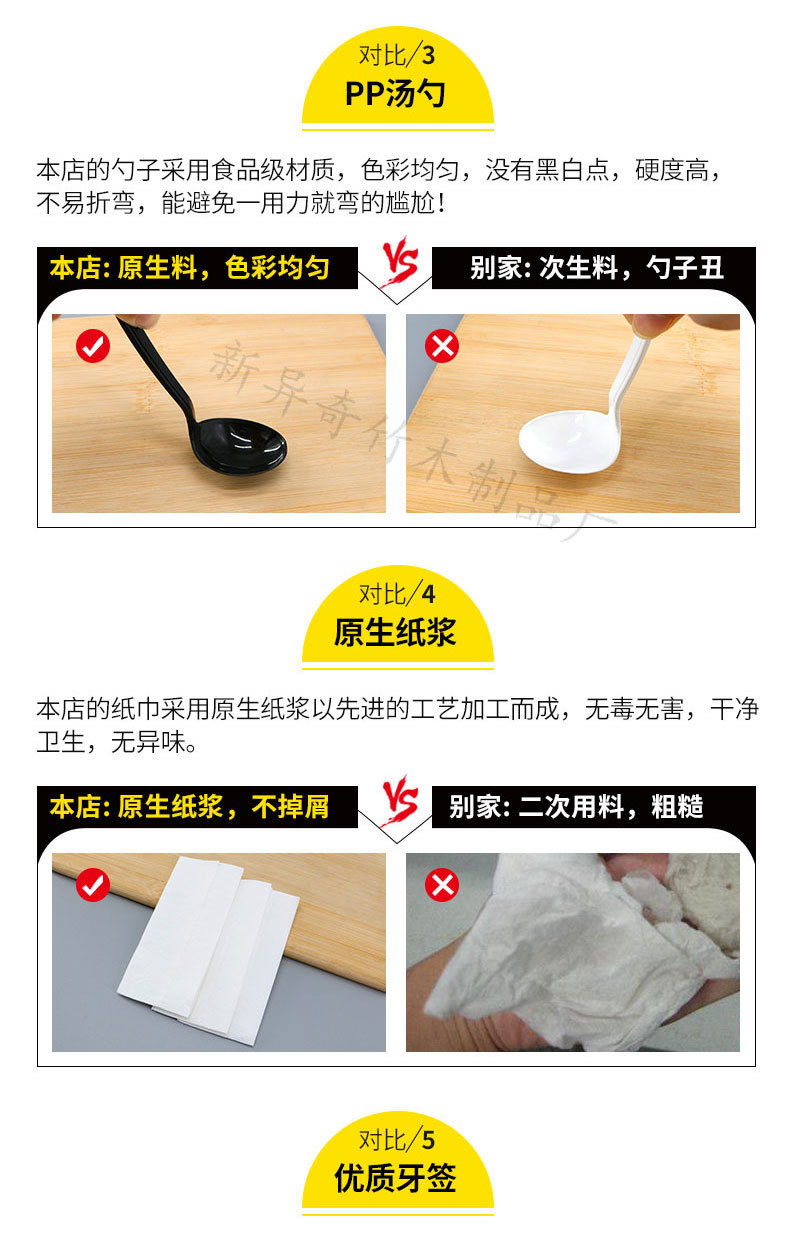 对比/3
PP汤勺

本店的勺子采用食品级材质，色彩均匀，没有黑白点，硬度高，不易折弯，能避免一用力就弯的尴尬！

本店: 原生料，色彩均匀
VS
别家: 次生料，勺子丑

新异奇竹木制品厂

对比/4
原生纸浆

本店的纸巾采用原生纸浆以先进的工艺加工而成，无毒无害，干净卫生，无异味。

本店: 原生纸浆，不掉屑
VS
别家: 二次用料，粗糙

对比/5
优质牙签