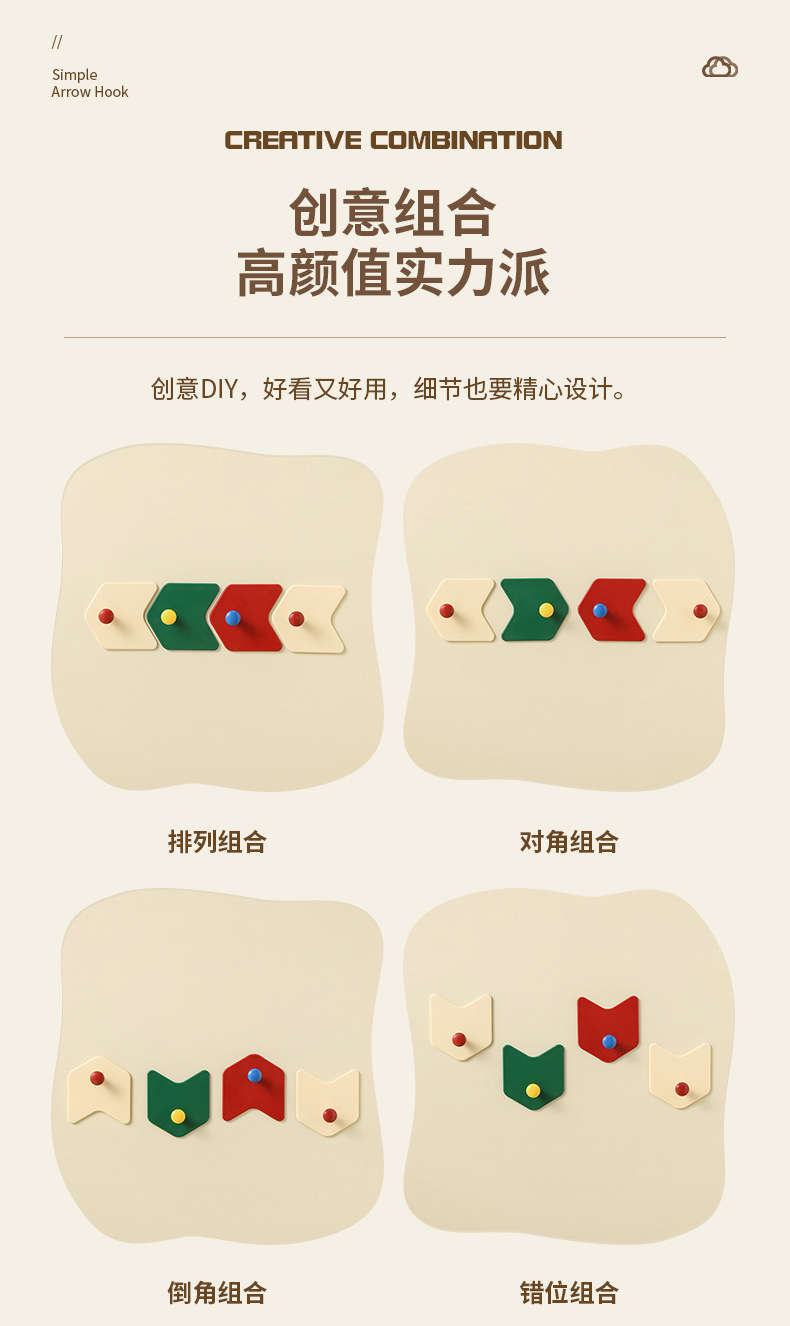 //

Simple
Arrow Hook

CREATIVE COMBINATION

创意组合
高颜值实力派

创意DIY，好看又好用，细节也要精心设计。

排列组合

对角组合

倒角组合

错位组合