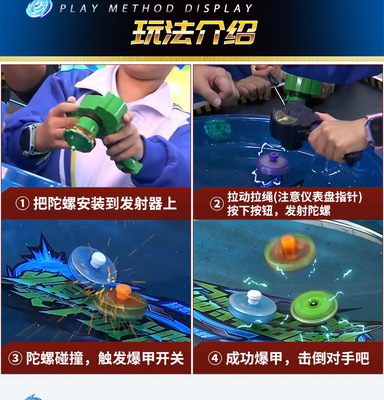 PLAY METHOD DISPLAY
玩法介绍

① 把陀螺安装到发射器上

② 拉动拉绳(注意仪表盘指针) 按下按钮，发射陀螺

③ 陀螺碰撞，触发爆甲开关

④ 成功爆甲，击倒对手吧