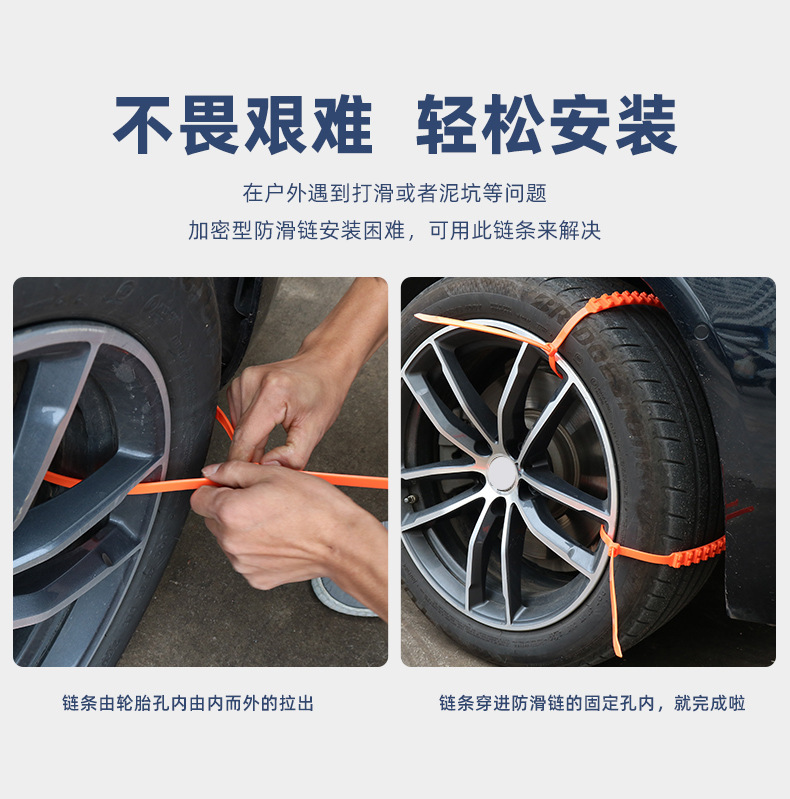 不畏艰难 轻松安装

在户外遇到打滑或者泥坑等问题
加密型防滑链安装困难，可用此链条来解决

链条由轮胎孔内由内而外的拉出

链条穿进防滑链的固定孔内，就完成啦