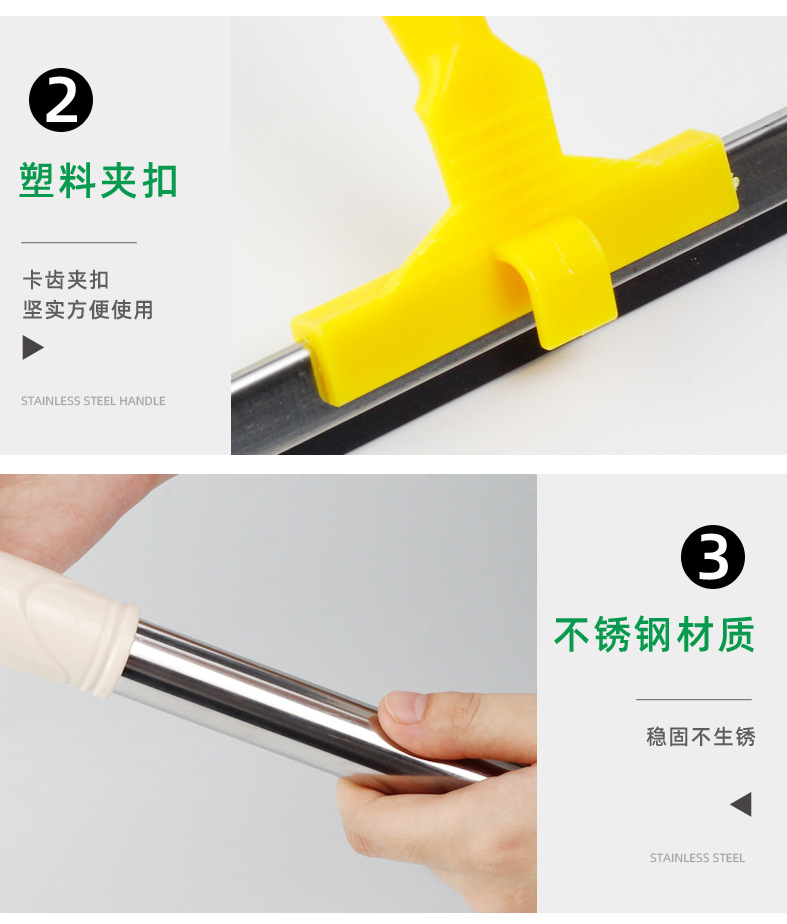 2

塑料夹扣

卡齿夹扣
坚实方便使用

STAINLESS STEEL HANDLE

3

不锈钢材质

稳固不生锈

STAINLESS STEEL