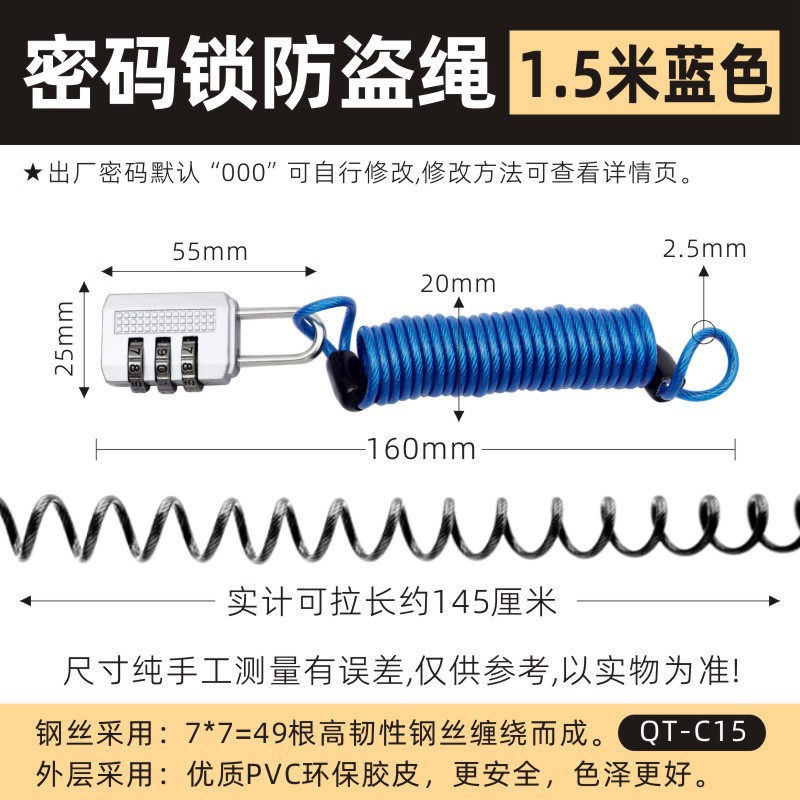 密码锁防盗绳 1.5米蓝色

★出厂密码默认“000”可自行修改,修改方法可查看详情页。

55mm

25mm

20mm

2.5mm

160mm

实计可拉长约145厘米

尺寸纯手工测量有误差,仅供参考,以实物为准!

钢丝采用：7*7=49根高韧性钢丝缠绕而成。 QT-C15

外层采用：优质PVC环保胶皮，更安全，色泽更好。