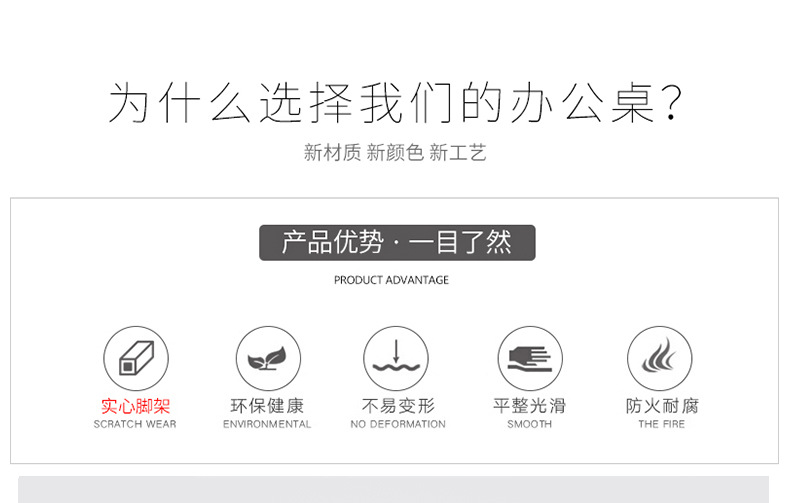 为什么选择我们的办公桌?

新材质 新颜色 新工艺

产品优势·一目了然

PRODUCT ADVANTAGE

实心脚架
SCRATCH WEAR

环保健康
ENVIRONMENTAL

不易变形
NO DEFORMATION

平整光滑
SMOOTH

防火耐腐
THE FIRE