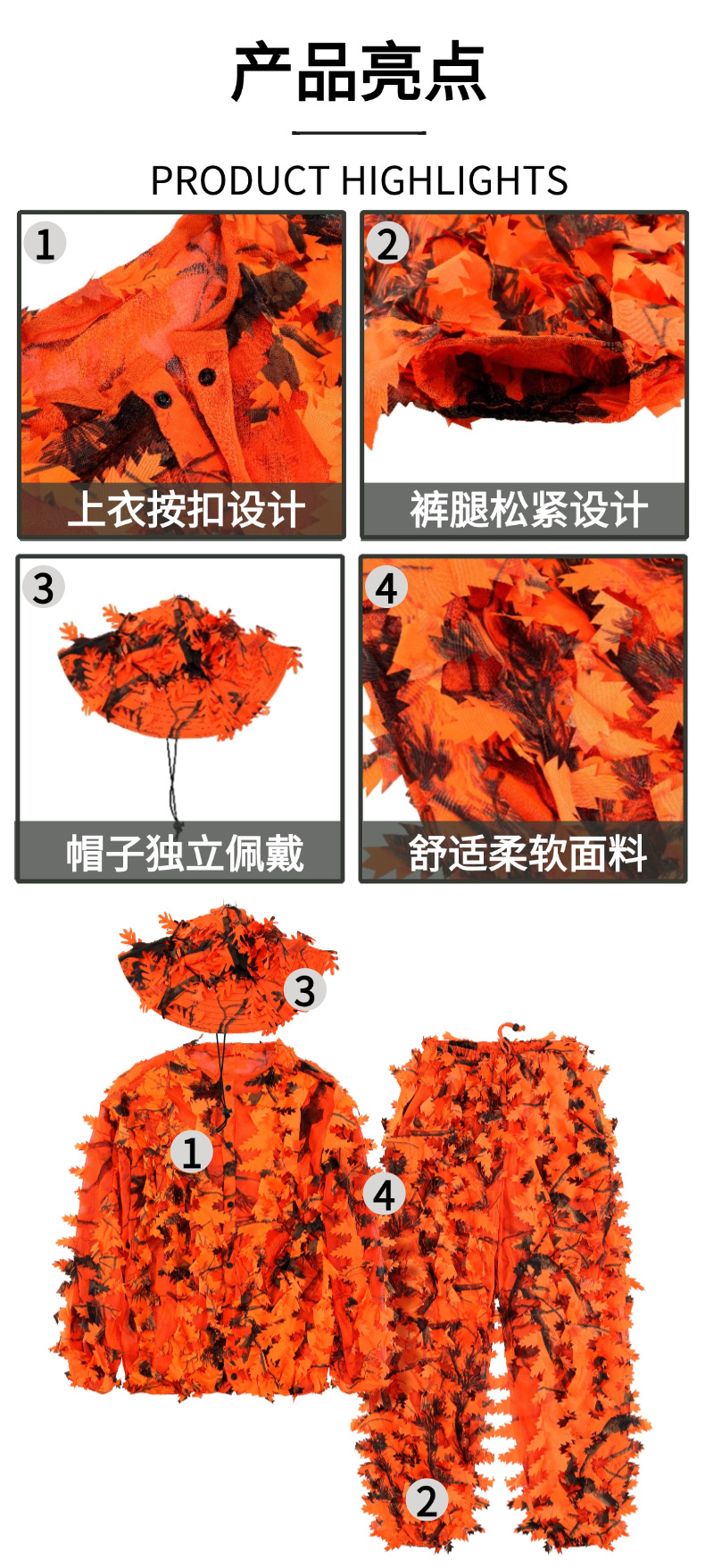 产品亮点

PRODUCT HIGHLIGHTS

1

上衣按扣设计

2

裤腿松紧设计

3

帽子独立佩戴

4

舒适柔软面料

3

1

4

2