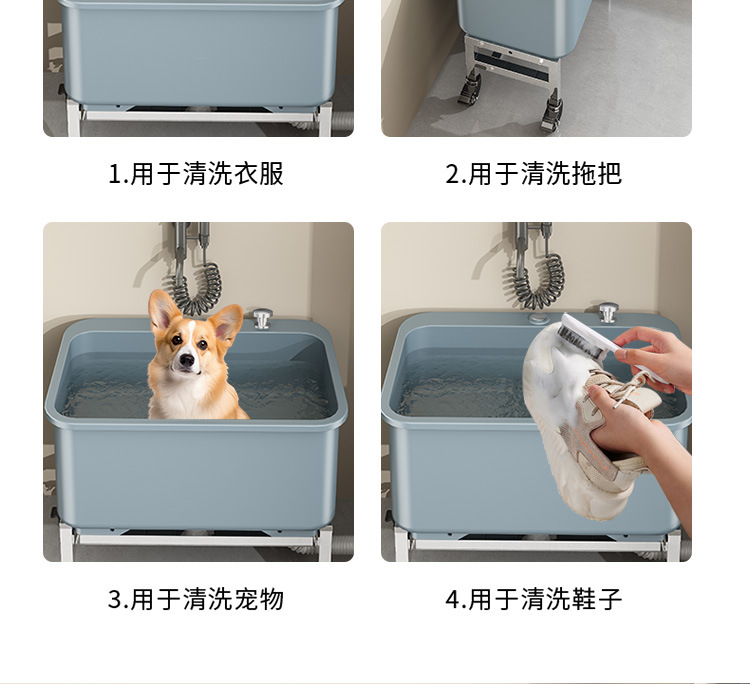 1.用于清洗衣服

2.用于清洗拖把

3.用于清洗宠物

4.用于清洗鞋子