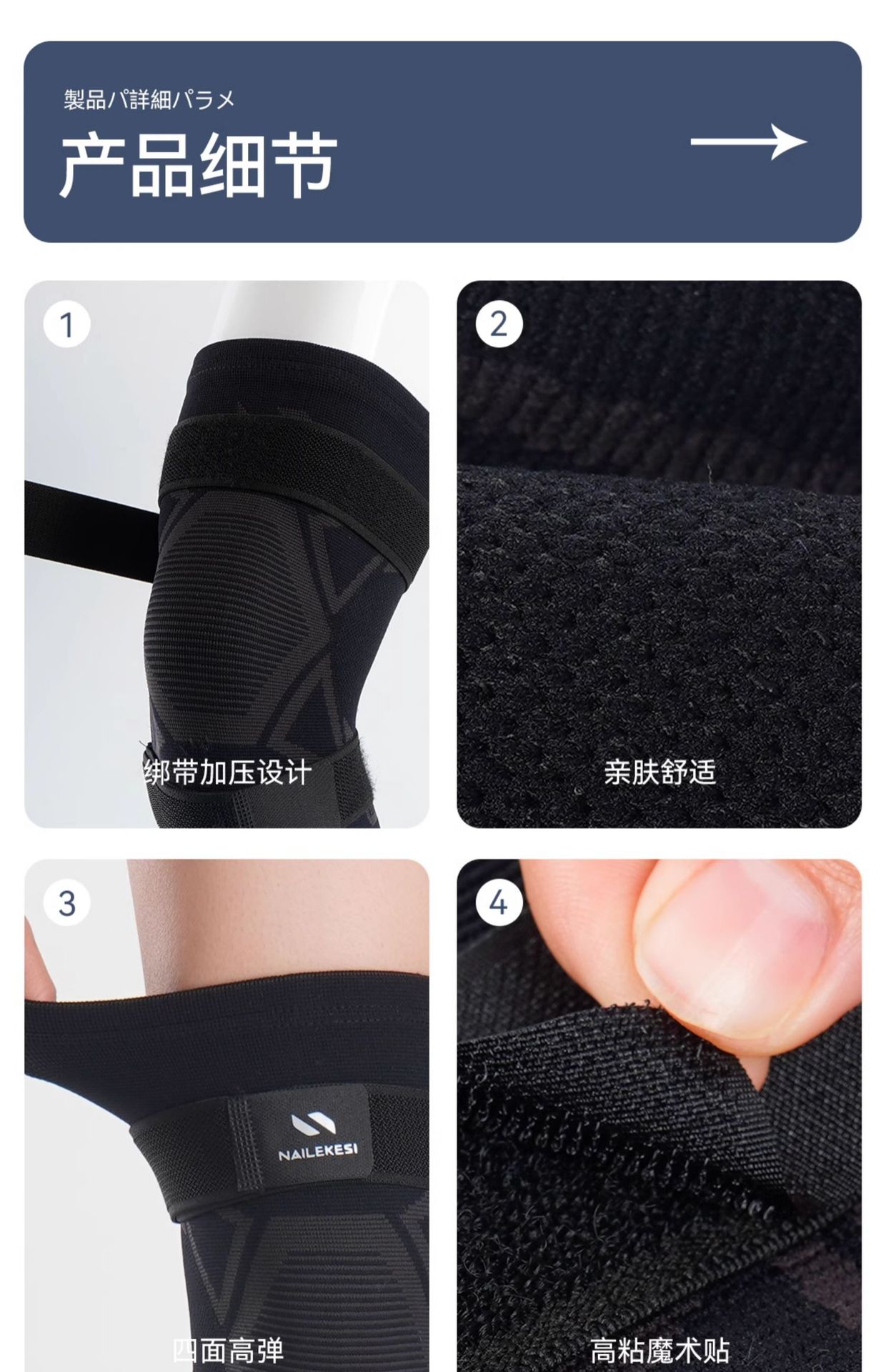 製品パ詳細パラメ

产品细节

1

绑带加压设计

2

亲肤舒适

3

NAILEKESI

四面高弹

4

高粘魔术贴