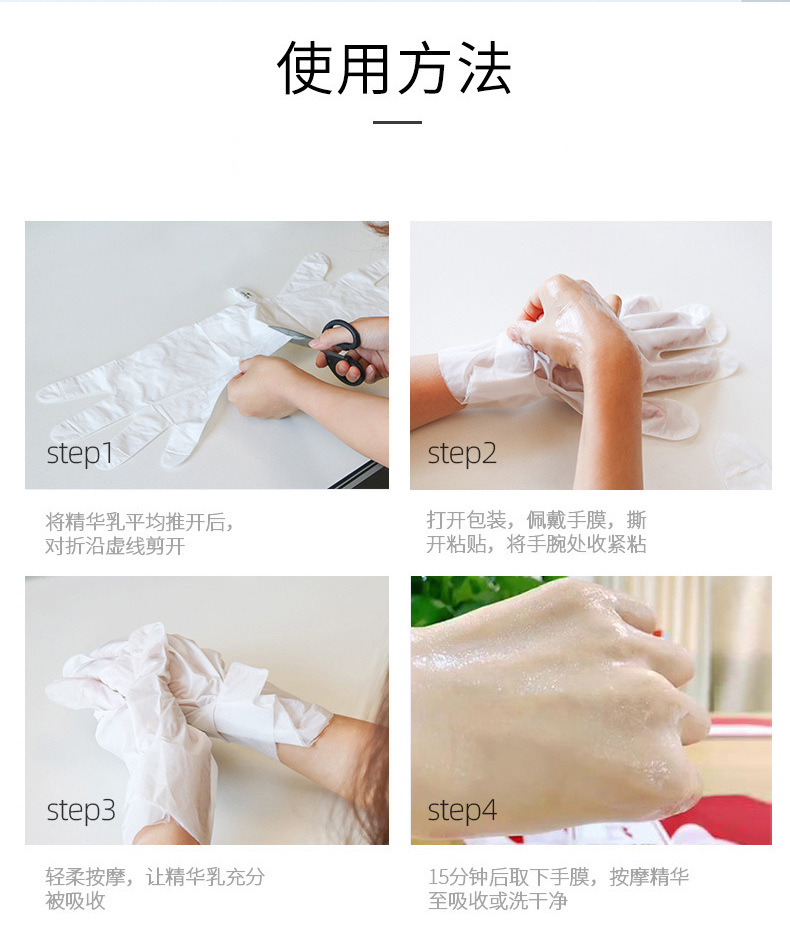 使用方法

step1

将精华乳平均推开后，对折沿虚线剪开

step2

打开包装，佩戴手膜，撕开粘贴，将手腕处收紧粘

step3

轻柔按摩，让精华乳充分被吸收

step4

15分钟后取下手膜，按摩精华至吸收或洗干净