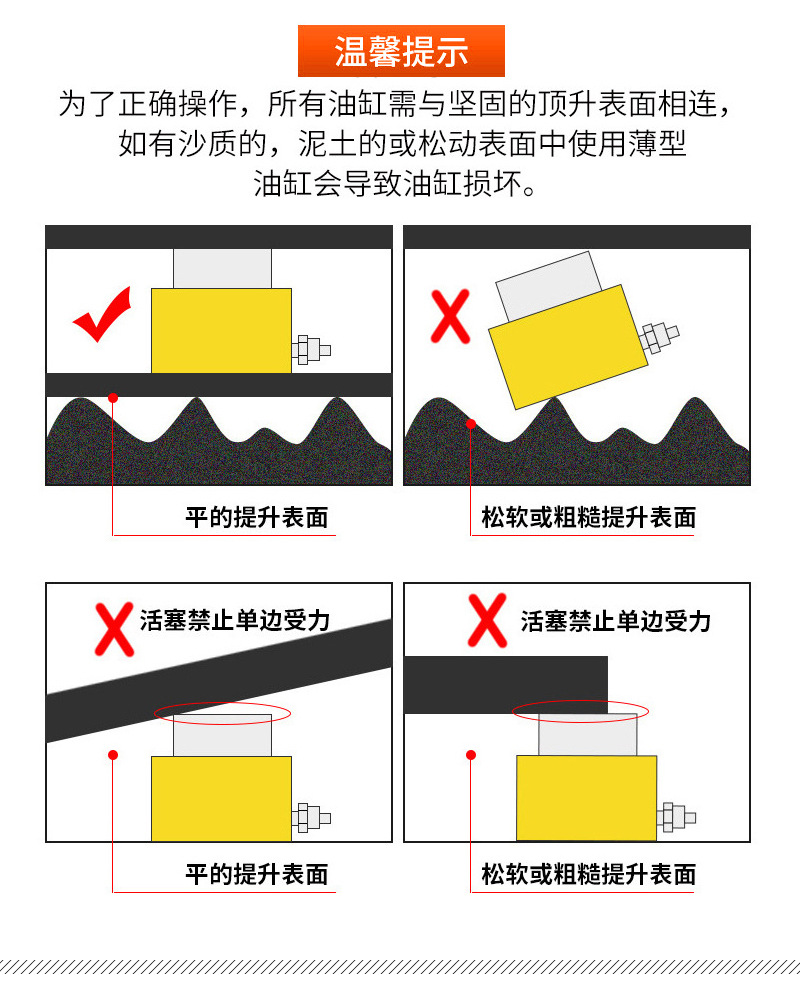 温馨提示

为了正确操作，所有油缸需与坚固的顶升表面相连，如有沙质的，泥土的或松动表面中使用薄型油缸会导致油缸损坏。

平的提升表面

松软或粗糙提升表面

活塞禁止单边受力

平的提升表面

活塞禁止单边受力

松软或粗糙提升表面