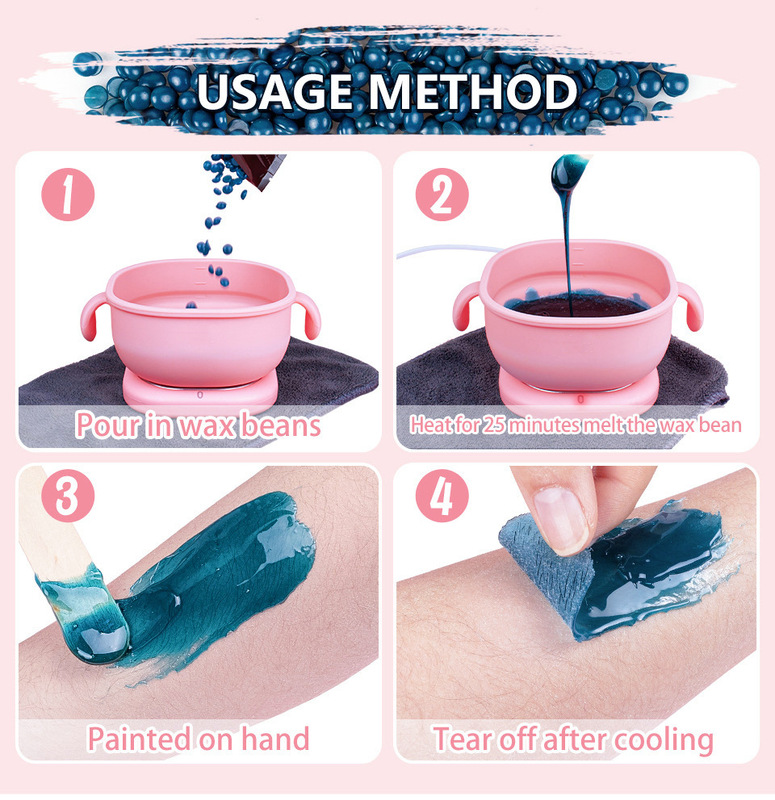 USAGE METHOD

1

Pour in wax beans

2

Heat for 25 minutes melt the wax bean

3

Painted on hand

4

Tear off after cooling