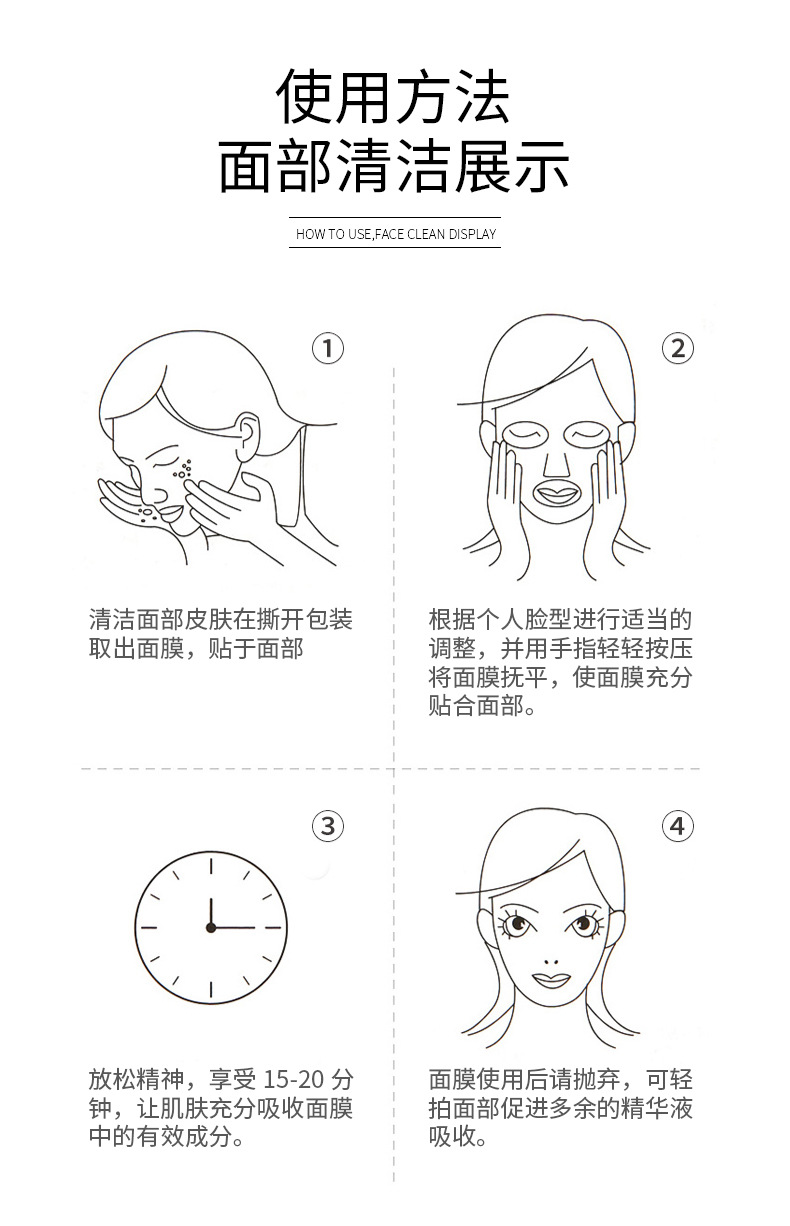 使用方法
面部清洁展示

HOW TO USE,FACE CLEAN DISPLAY

①

清洁面部皮肤在撕开包装取出面膜，贴于面部

②

根据个人脸型进行适当的调整，并用手指轻轻按压将面膜抚平，使面膜充分贴合面部。

③

放松精神，享受 15-20 分钟，让肌肤充分吸收面膜中的有效成分。

④

面膜使用后请抛弃，可轻拍面部促进多余的精华液吸收。