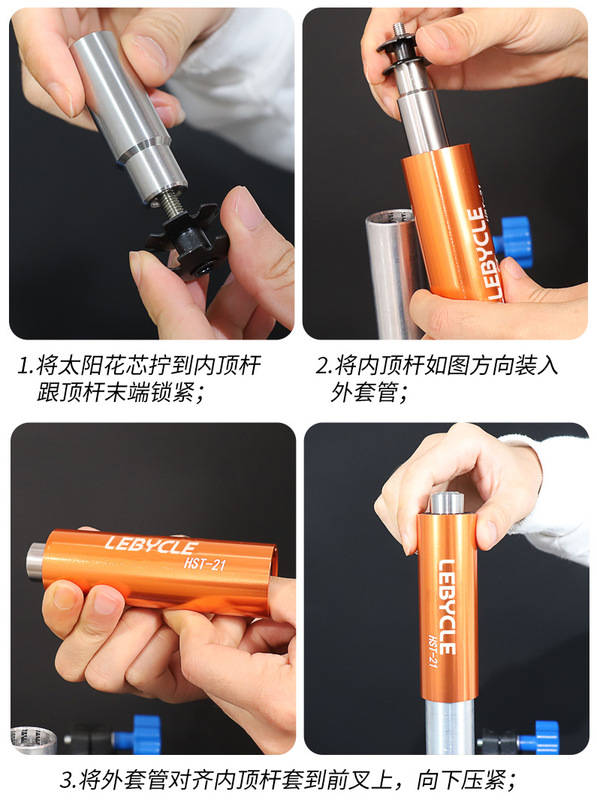 LEBYCLE

1.将太阳花芯拧到内顶杆跟顶杆末端锁紧；

2.将内顶杆如图方向装入外套管；

LEBYCLE
HST-21

LEBYCLE
HST-21

3.将外套管对齐内顶杆套到前叉上，向下压紧；