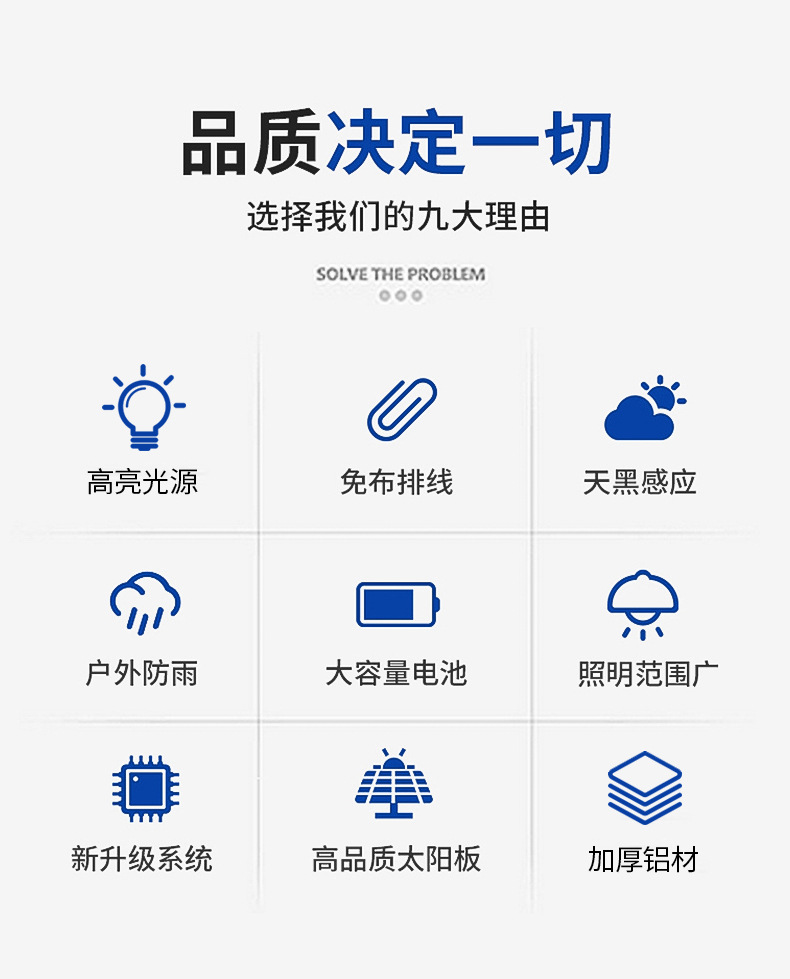 品质决定一切

选择我们的九大理由

SOLVE THE PROBLEM

高亮光源

免布排线

天黑感应

户外防雨

大容量电池

照明范围广

新升级系统

高品质太阳板

加厚铝材