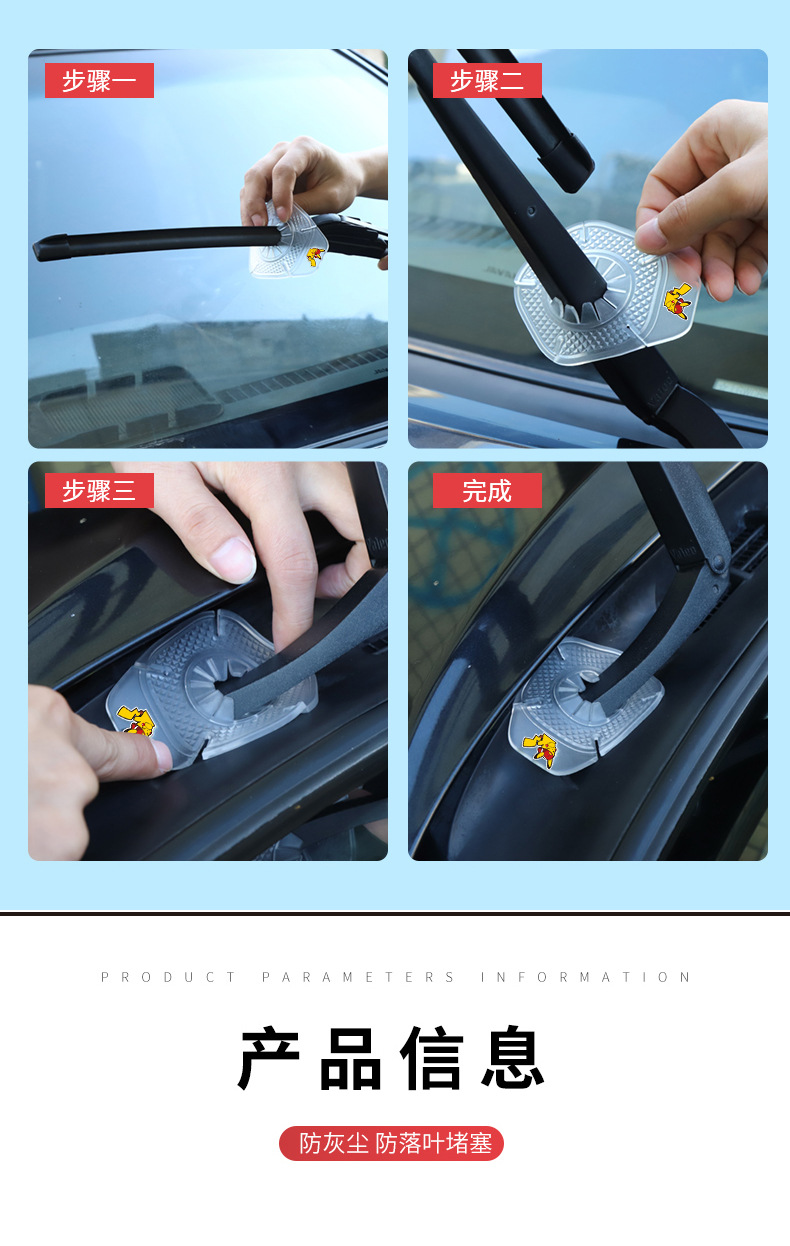 步骤一

步骤二

步骤三

完成

PRODUCT PARAMETERS INFORMATION

产品信息

防灰尘 防落叶堵塞