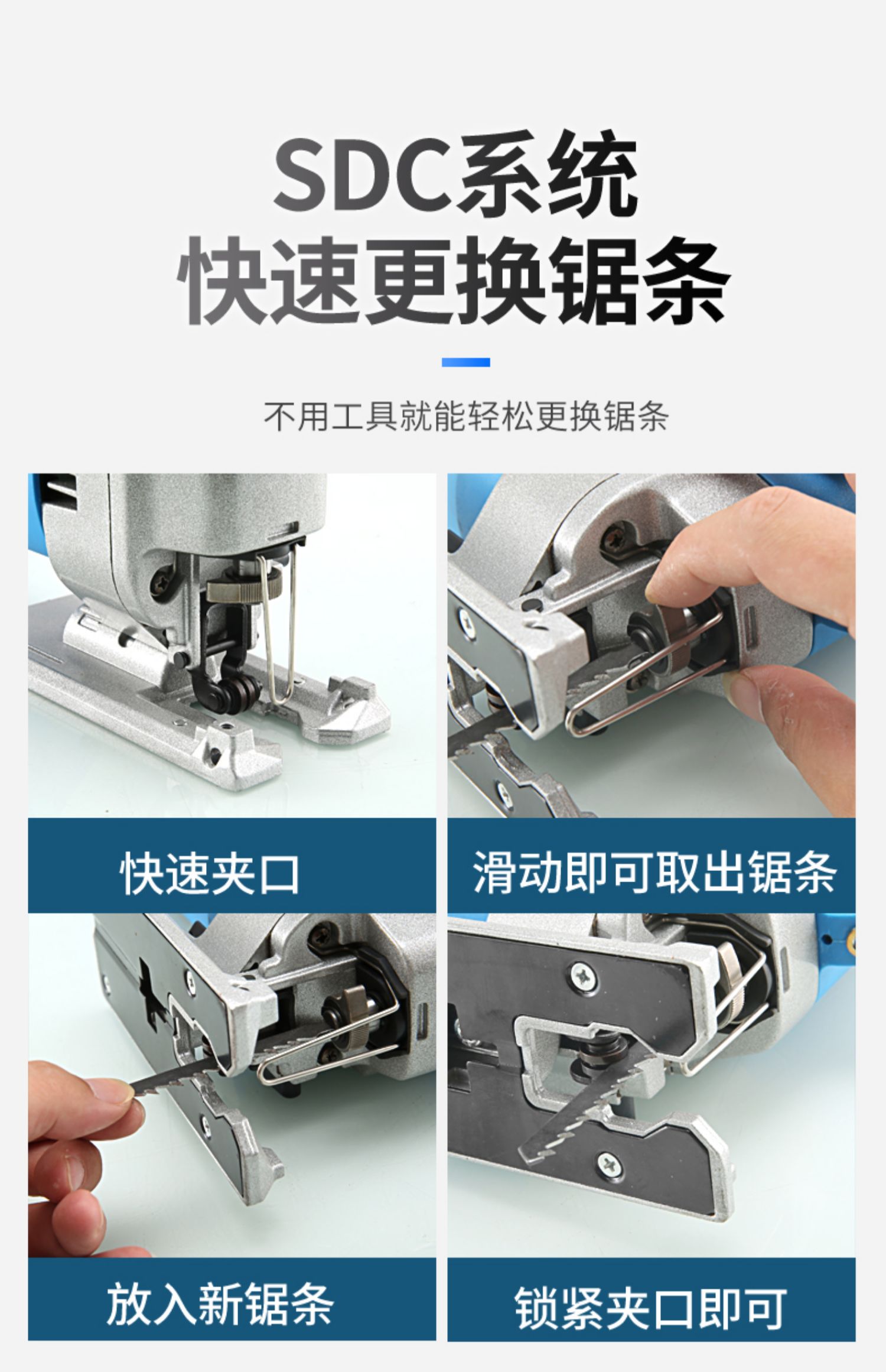 SDC系统
快速更换锯条

不用工具就能轻松更换锯条

快速夹口

滑动即可取出锯条

放入新锯条

锁紧夹口即可