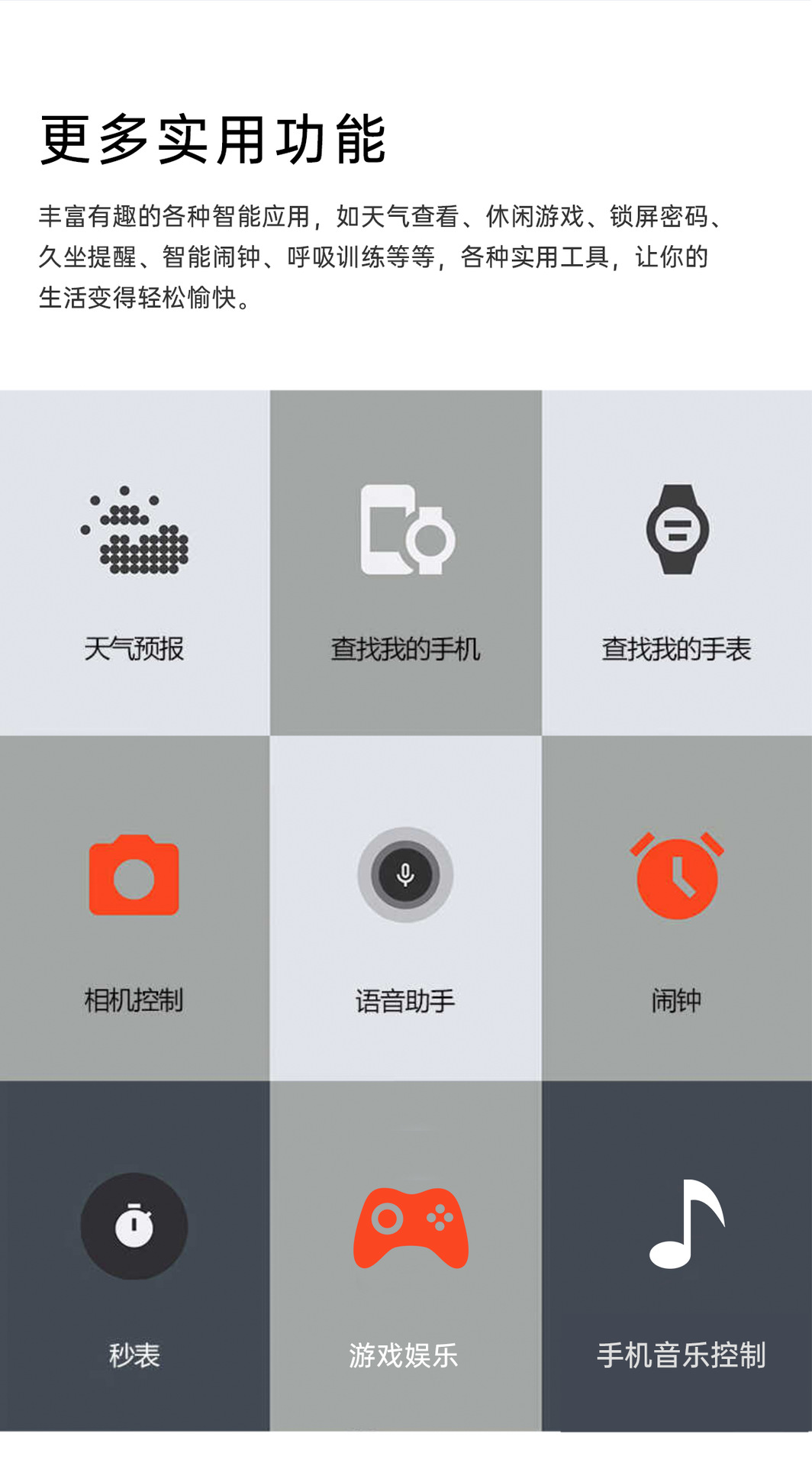 更多实用功能

丰富有趣的各种智能应用，如天气查看、休闲游戏、锁屏密码、久坐提醒、智能闹钟、呼吸训练等等，各种实用工具，让你的生活变得轻松愉快。

天气预报

查找我的手机

查找我的手表

相机控制

语音助手

闹钟

秒表

游戏娱乐

手机音乐控制