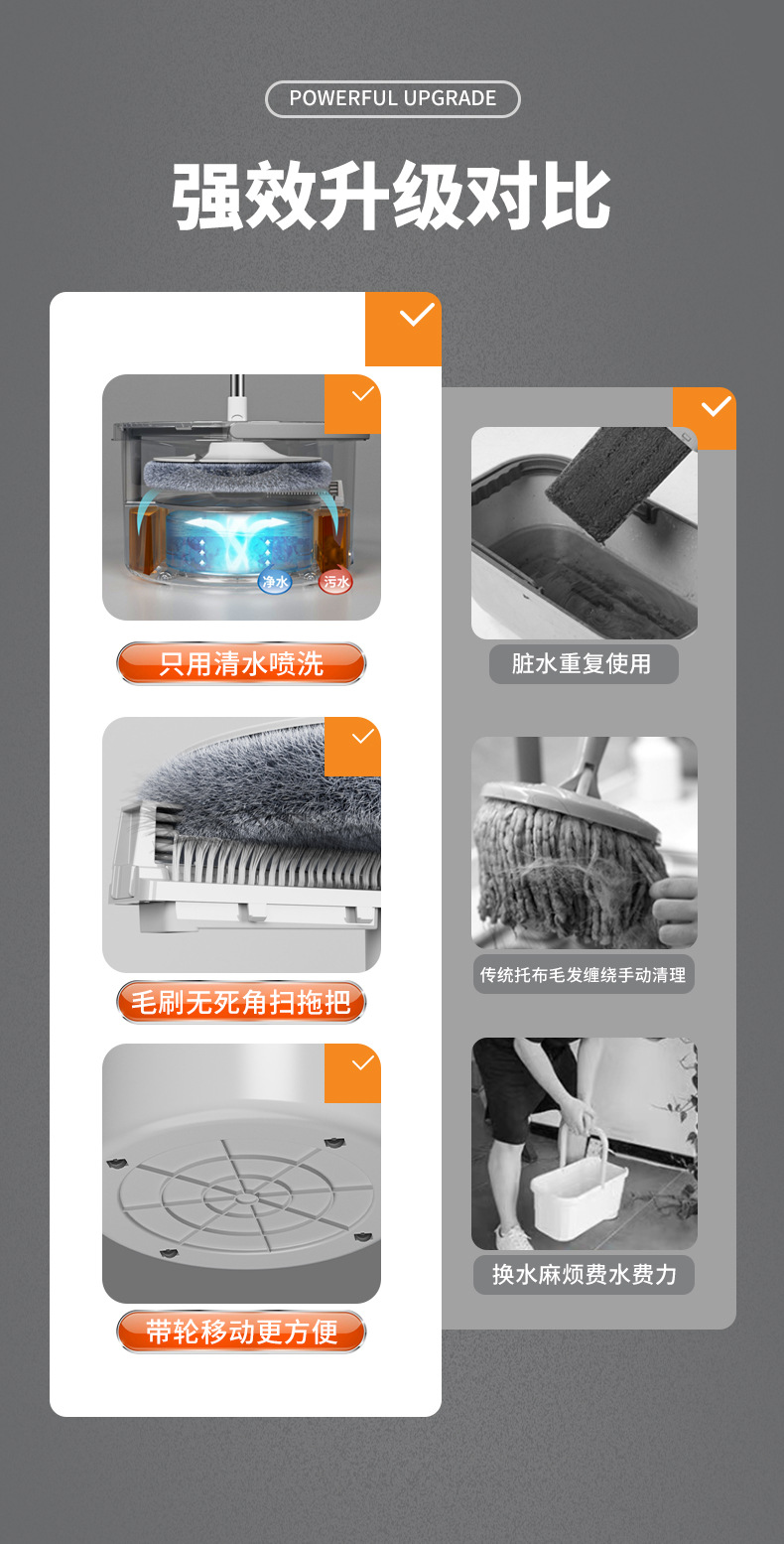 POWERFUL UPGRADE

强效升级对比

净水 污水

只用清水喷洗

毛刷无死角扫拖把

带轮移动更方便

脏水重复使用

传统托布毛发缠绕手动清理

换水麻烦费水费力