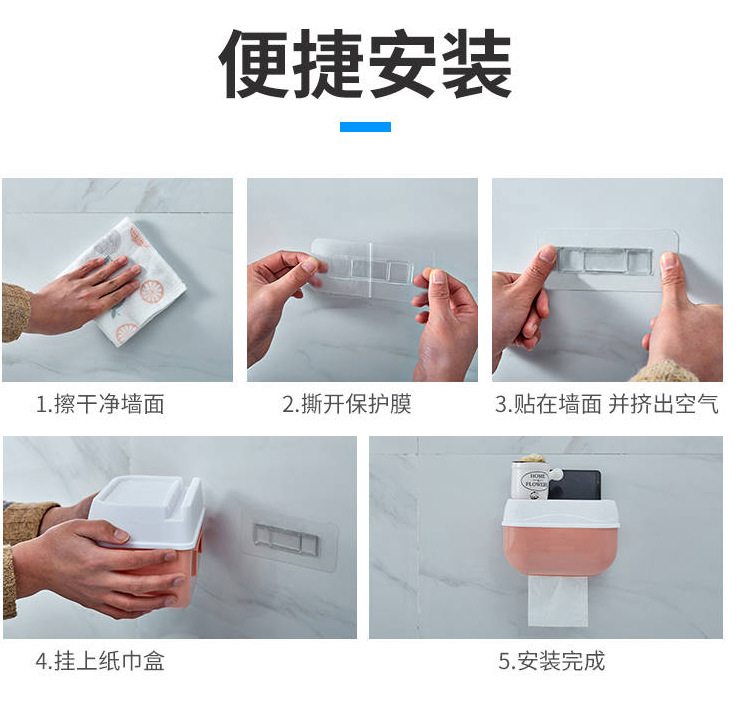 便捷安装

1.擦干净墙面

2.撕开保护膜

3.贴在墙面 并挤出空气

4.挂上纸巾盒

HOME FLOWER

5.安装完成