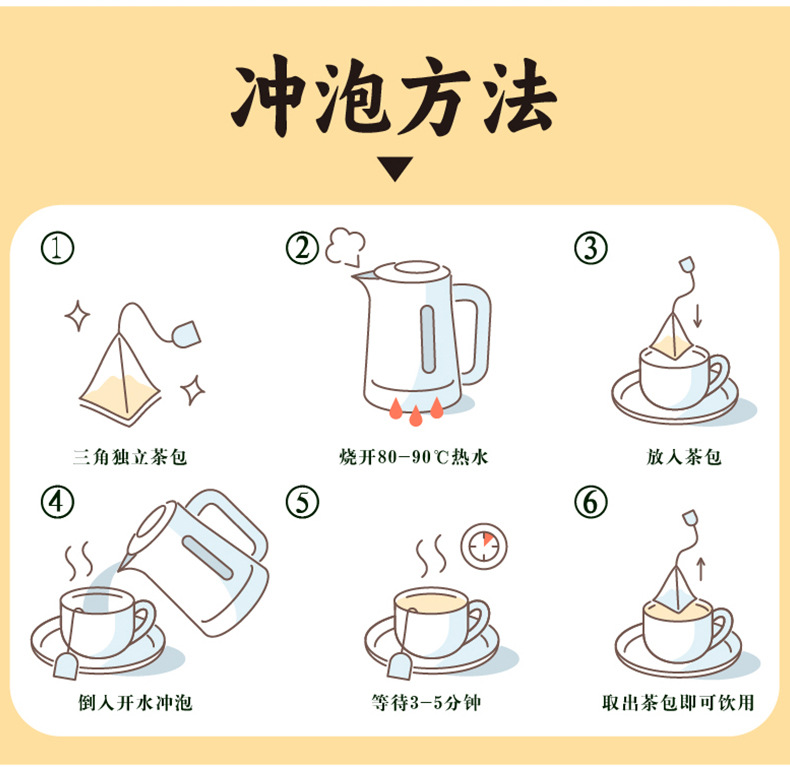 冲泡方法

①
三角独立茶包

②
烧开80-90℃热水

③
放入茶包

④
倒入开水冲泡

⑤
等待3-5分钟

⑥
取出茶包即可饮用