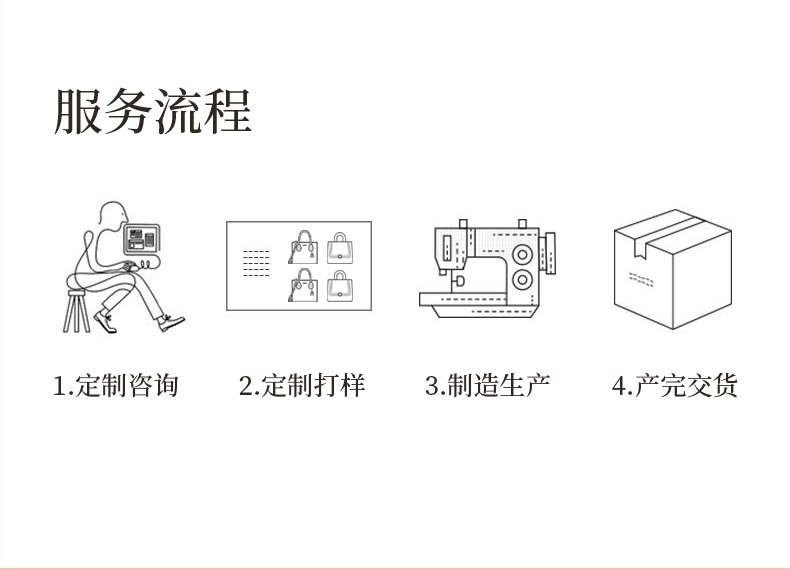 服务流程

1.定制咨询

2.定制打样

3.制造生产

4.产完交货