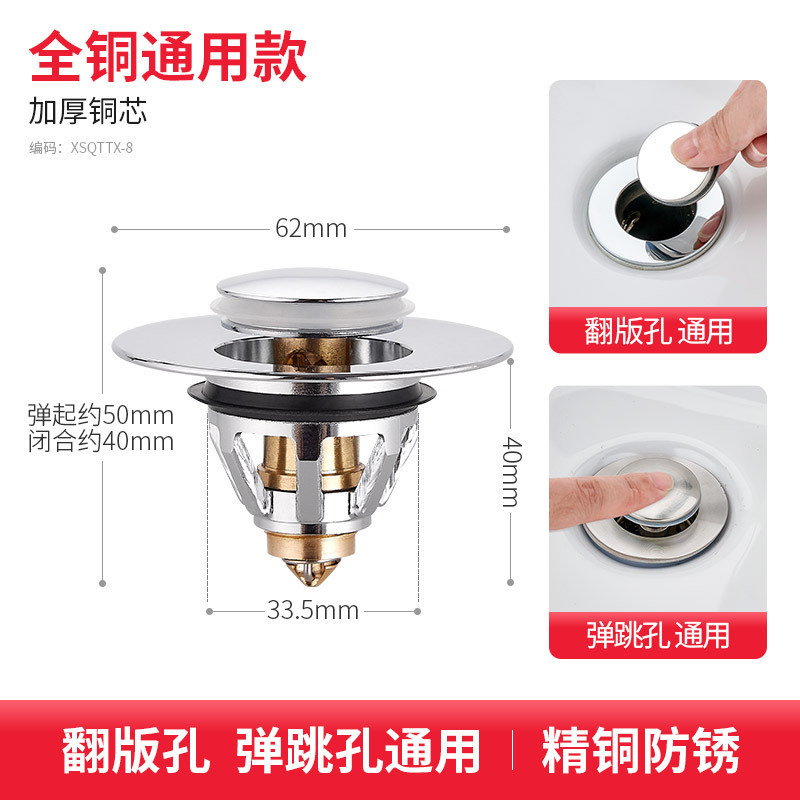 全铜通用款
加厚铜芯
编码：XSQTTX-8

62mm

弹起约50mm
闭合约40mm

40mm

33.5mm

翻版孔 通用

弹跳孔 通用

翻版孔 弹跳孔通用 | 精铜防锈