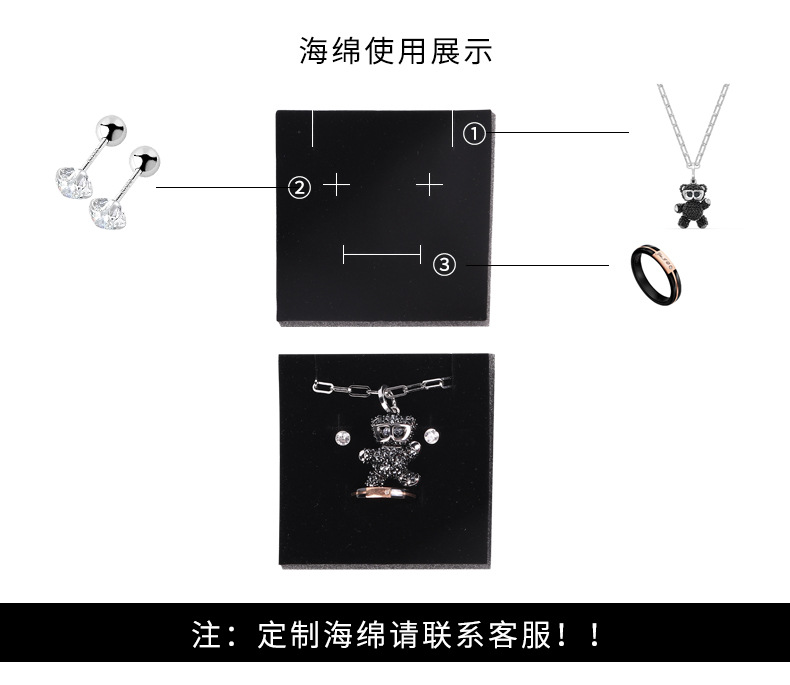 海绵使用展示

①

②

③

注：定制海绵请联系客服！！