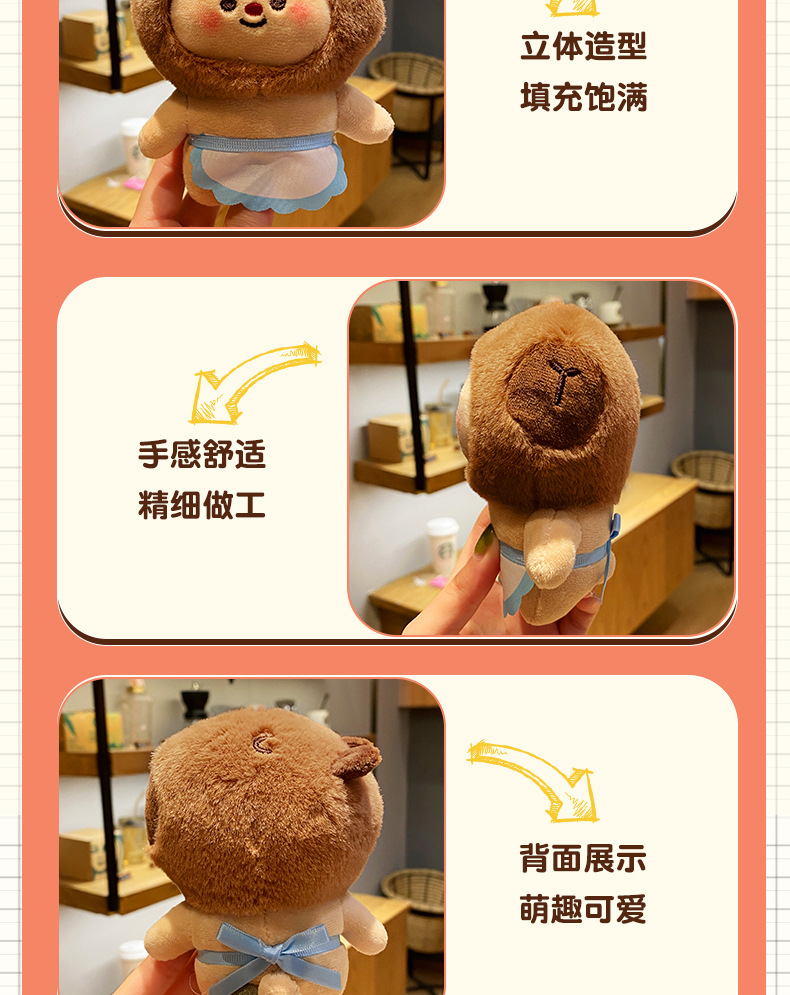 立体造型
填充饱满

手感舒适
精细做工

背面展示
萌趣可爱