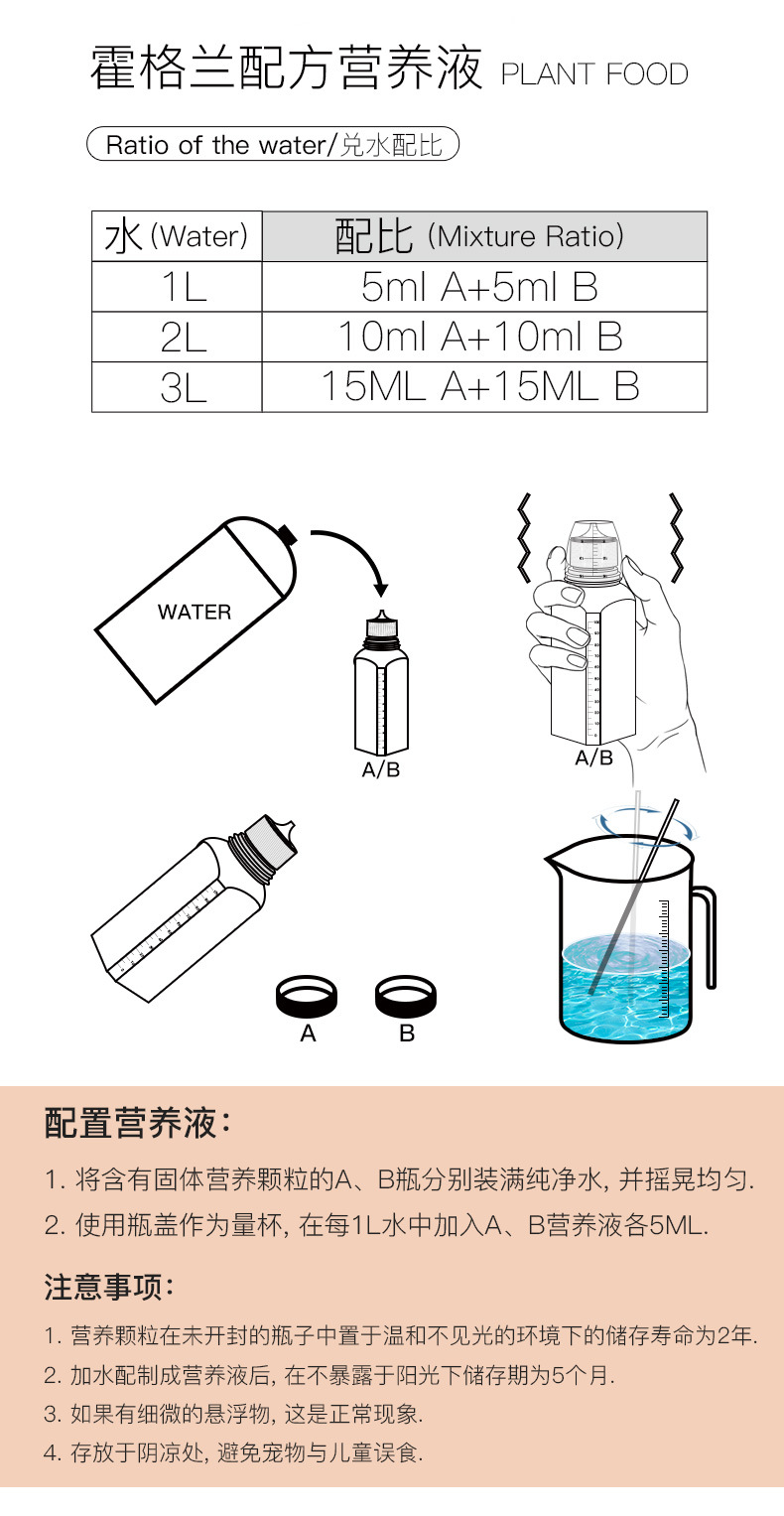 霍格兰配方营养液 PLANT FOOD

Ratio of the water/兑水配比

| 水 (Water) | 配比 (Mixture Ratio) |
|---|---|
| 1L | 5ml A+5ml B |
| 2L | 10ml A+10ml B |
| 3L | 15ML A+15ML B |

WATER

A/B

A/B

A

B

配置营养液:

1. 将含有固体营养颗粒的A、B瓶分别装满纯净水, 并摇晃均匀.

2. 使用瓶盖作为量杯, 在每1L水中加入A、B营养液各5ML.

注意事项:

1. 营养颗粒在未开封的瓶子中置于温和不见光的环境下的储存寿命为2年.

2. 加水配制成营养液后, 在不暴露于阳光下储存期为5个月.

3. 如果有细微的悬浮物, 这是正常现象.

4. 存放于阴凉处, 避免宠物与儿童误食.