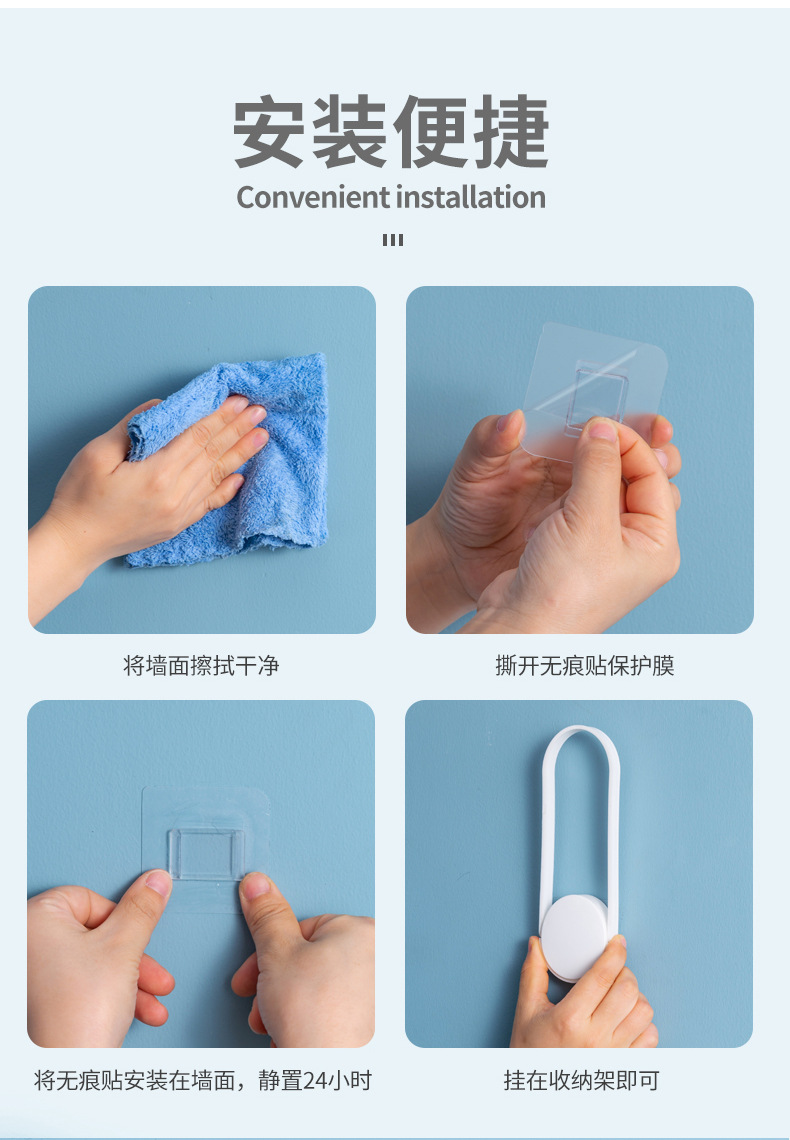 安装便捷
Convenient installation

将墙面擦拭干净

撕开无痕贴保护膜

将无痕贴安装在墙面，静置24小时

挂在收纳架即可