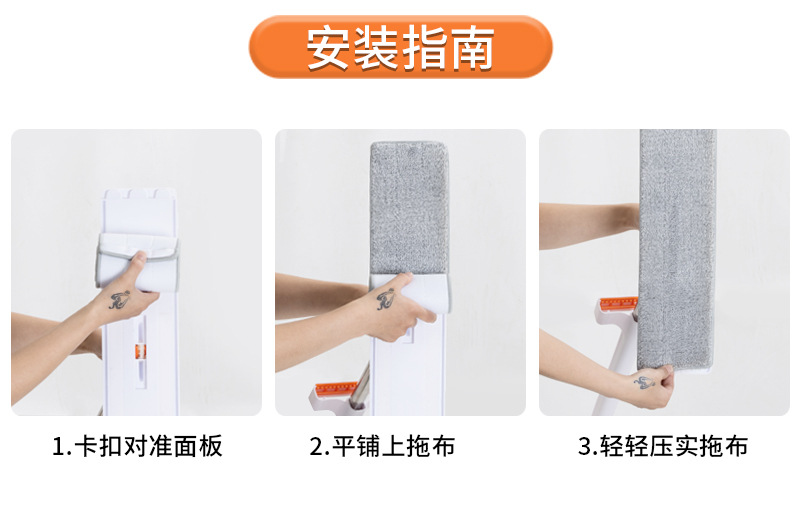 安装指南

1.卡扣对准面板

2.平铺上拖布

3.轻轻压实拖布