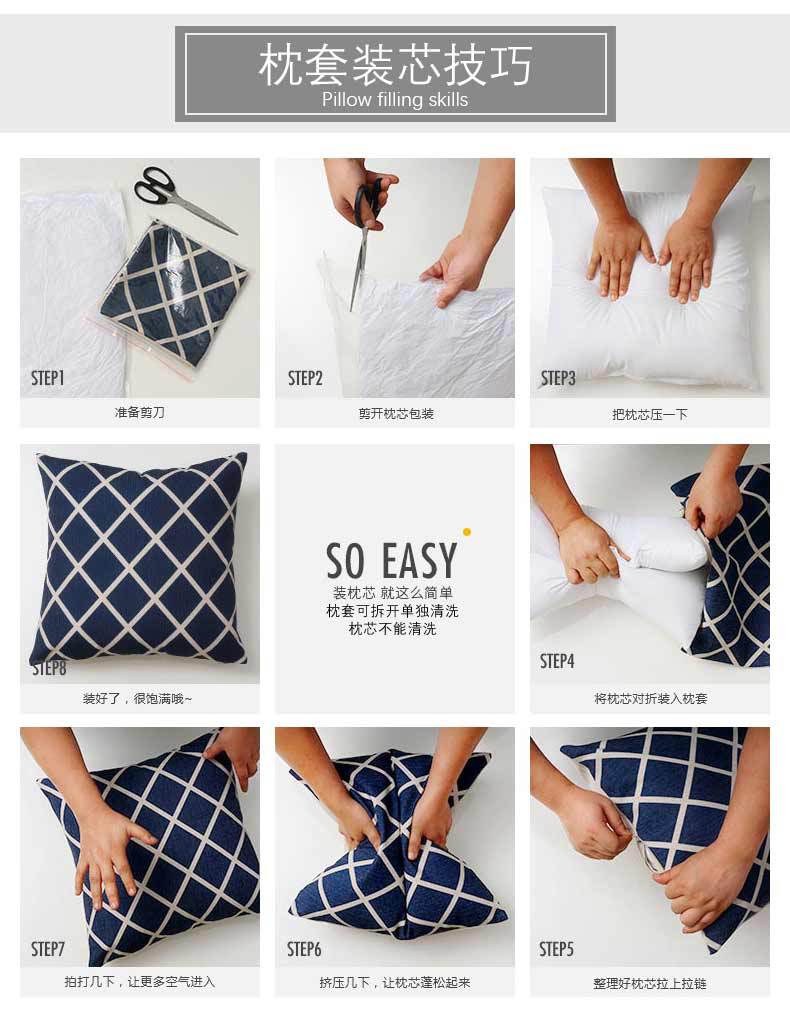 枕套装芯技巧
Pillow filling skills

STEP1
准备剪刀

STEP2
剪开枕芯包装

STEP3
把枕芯压一下

STEP8
装好了，很饱满哦~

SO EASY
装枕芯 就这么简单
枕套可拆开单独清洗
枕芯不能清洗

STEP4
将枕芯对折装入枕套

STEP7
拍打几下，让更多空气进入

STEP6
挤压几下，让枕芯蓬松起来

STEP5
整理好枕芯拉上拉链