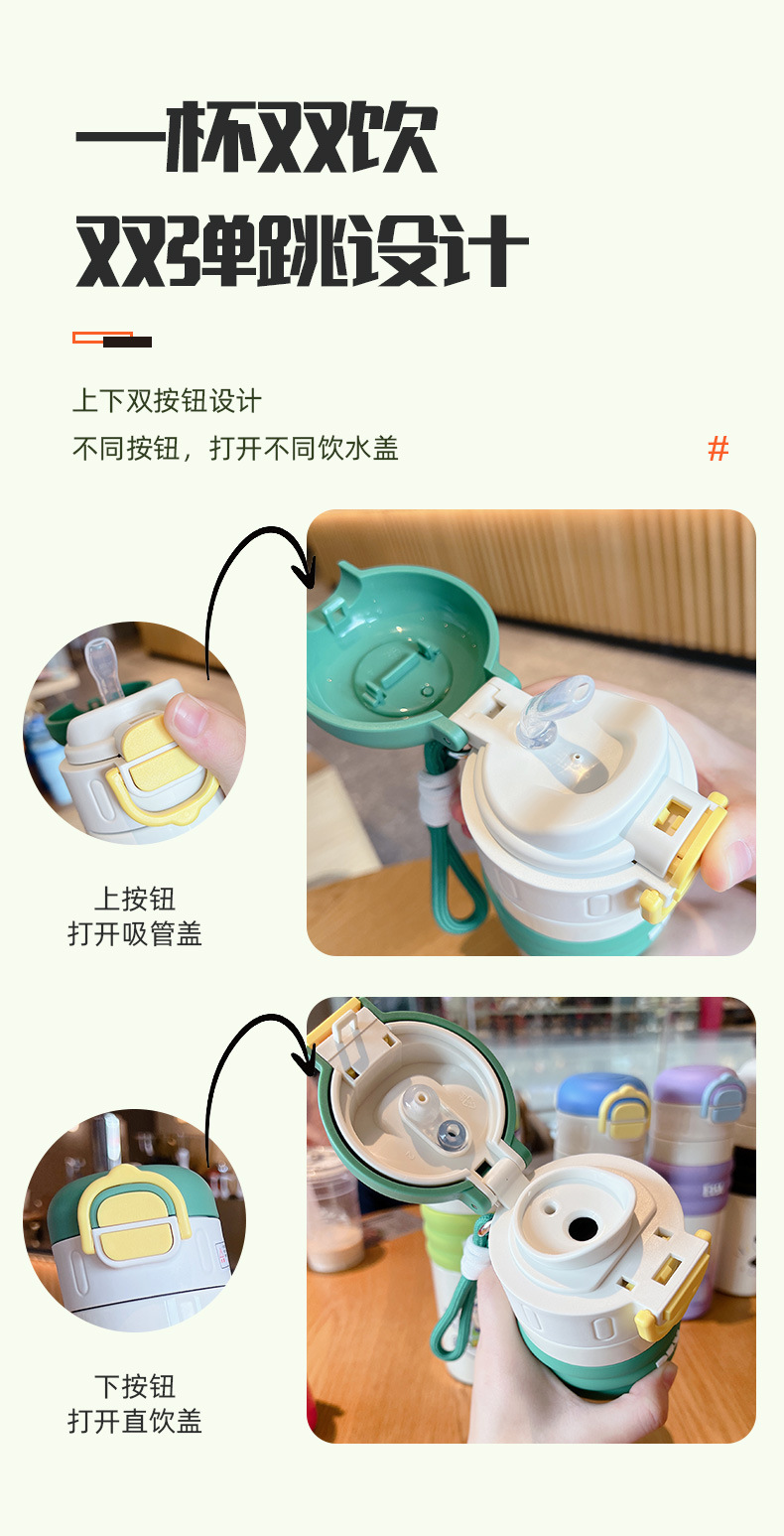 一杯双饮
双弹跳设计

上下双按钮设计
不同按钮，打开不同饮水盖

#

上按钮
打开吸管盖

下按钮
打开直饮盖