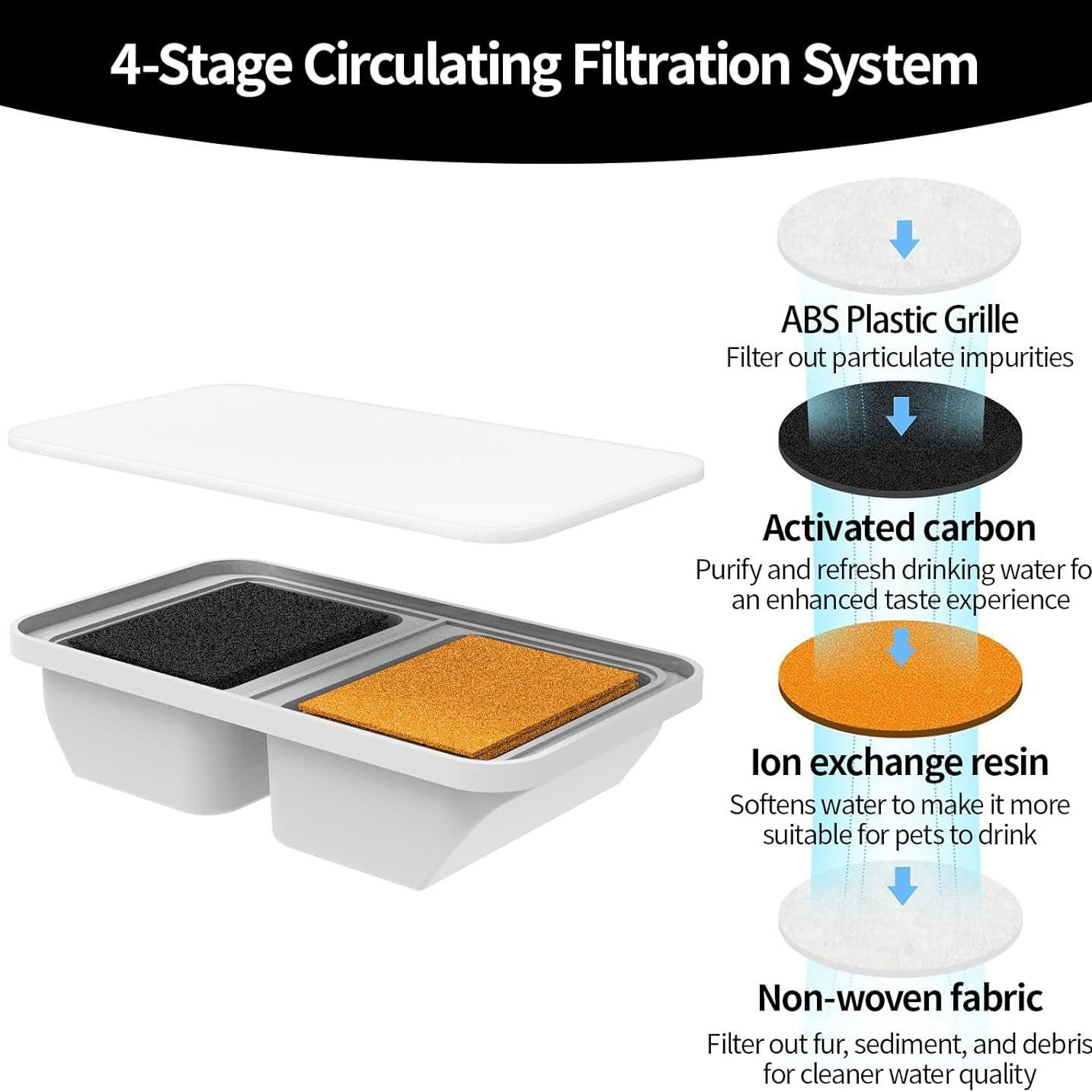 4-Stage Circulating Filtration System

ABS Plastic Grille
Filter out particulate impurities

Activated carbon
Purify and refresh drinking water fo
an enhanced taste experience

Ion exchange resin
Softens water to make it more suitable for pets to drink

Non-woven fabric
Filter out fur, sediment, and debris
for cleaner water quality