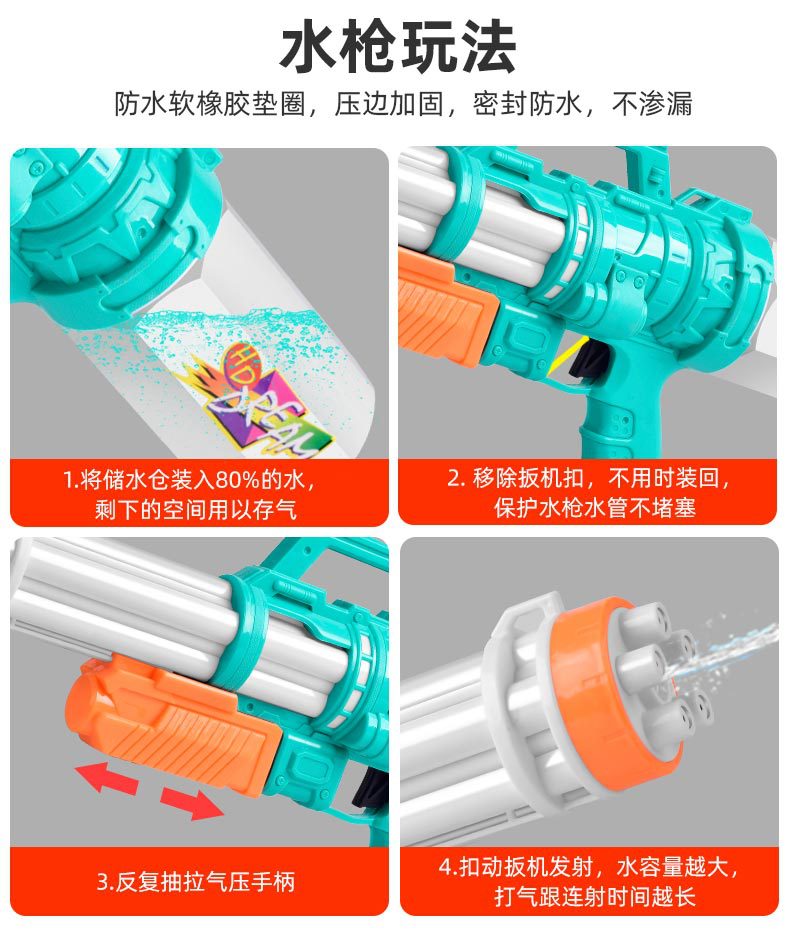 水枪玩法

防水软橡胶垫圈，压边加固，密封防水，不渗漏

HD DREAM

1.将储水仓装入80%的水，剩下的空间用以存气

2. 移除扳机扣，不用时装回，保护水枪水管不堵塞

3.反复抽拉气压手柄

4.扣动扳机发射，水容量越大，打气跟连射时间越长