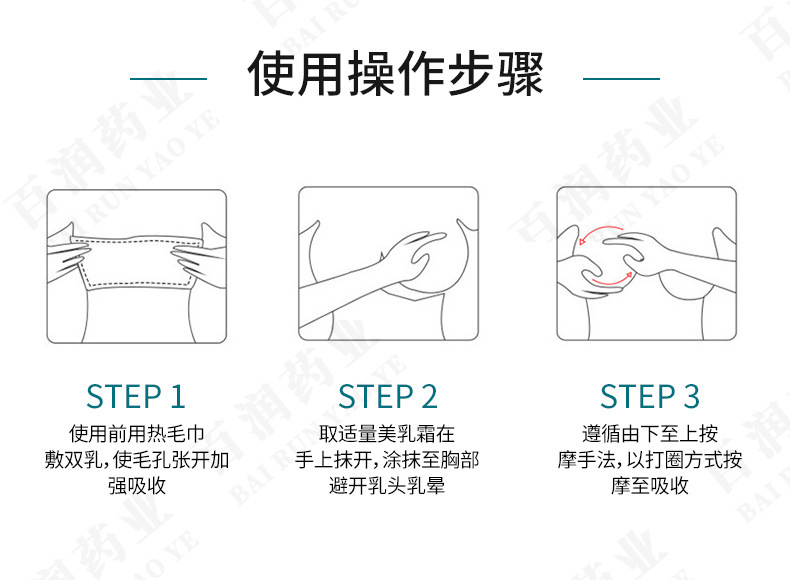 使用操作步骤

STEP 1
使用前用热毛巾敷双乳，使毛孔张开加强吸收

STEP 2
取适量美乳霜在手上抹开，涂抹至胸部避开乳头乳晕

STEP 3
遵循由下至上按摩手法，以打圈方式按摩至吸收

百润药业
BAI RUN YAO YE