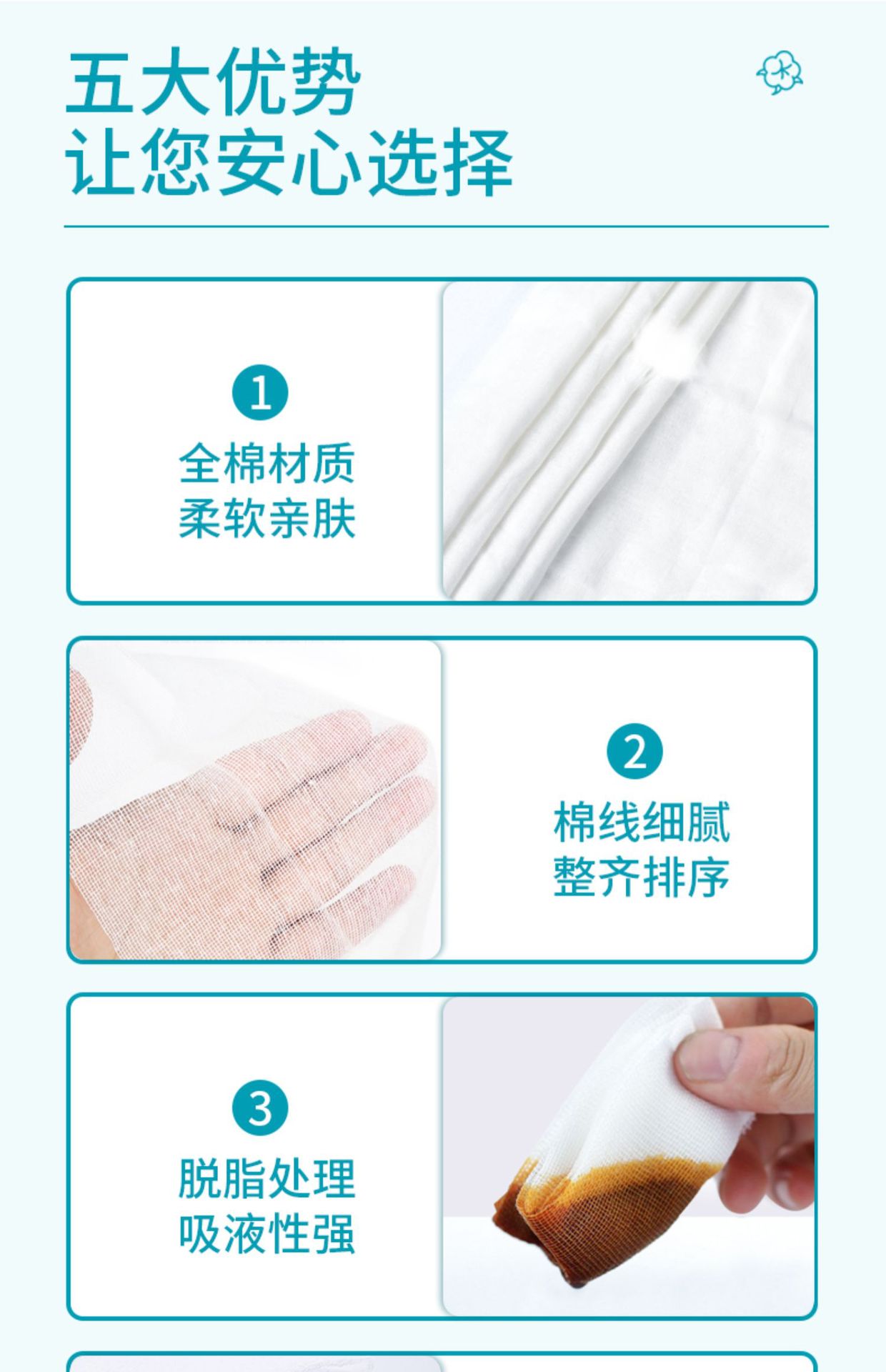 五大优势
让您安心选择

1
全棉材质
柔软亲肤

2
棉线细腻
整齐排序

3
脱脂处理
吸液性强