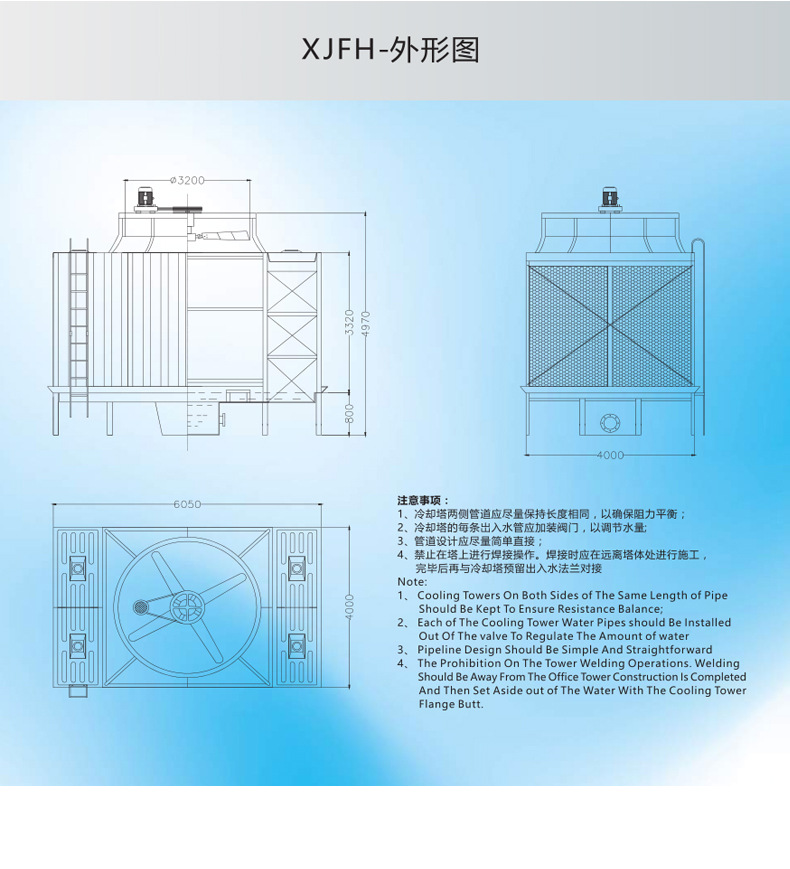 XJFH-外形图

ø3200

3320

4970

800

4000

6050

4000

注意事项：
1、冷却塔两侧管道应尽量保持长度相同，以确保阻力平衡；
2、冷却塔的每条出入水管应加装阀门，以调节水量；
3、管道设计应尽量简单直接；
4、禁止在塔上进行焊接操作。焊接时应在远离塔体处进行施工，完毕后再与冷却塔预留出入水法兰对接
Note:
1、 Cooling Towers On Both Sides of The Same Length of Pipe Should Be Kept To Ensure Resistance Balance;
2、 Each of The Cooling Tower Water Pipes should Be Installed Out Of The valve To Regulate The Amount of water
3、 Pipeline Design Should Be Simple And Straightforward
4、 The Prohibition On The Tower Welding Operations. Welding Should Be Away From The Office Tower Construction Is Completed And Then Set Aside out of The Water With The Cooling Tower Flange Butt.