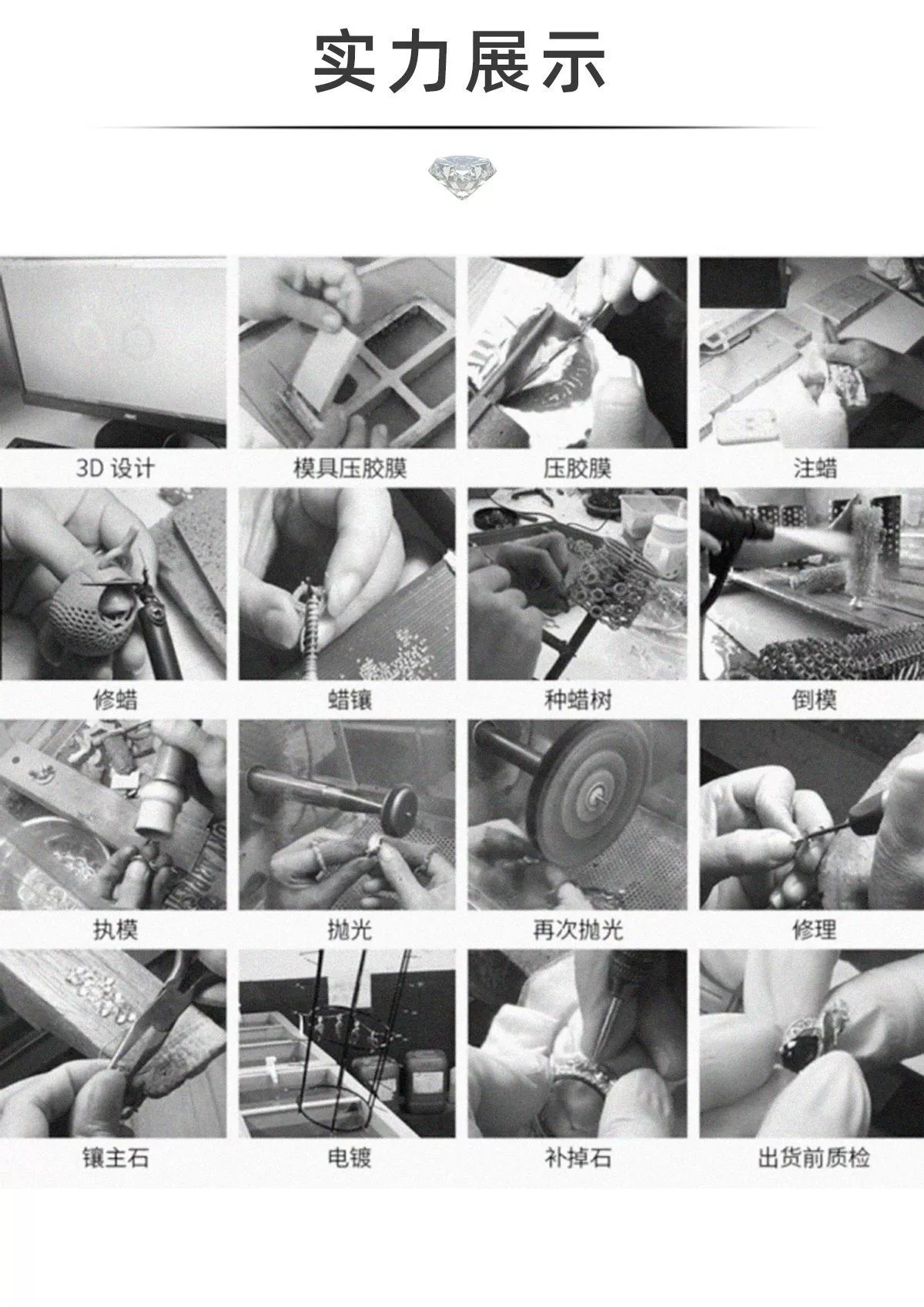 实力展示

3D 设计

模具压胶膜

压胶膜

注蜡

修蜡

蜡镶

种蜡树

倒模

执模

抛光

再次抛光

修理

镶主石

电镀

补掉石

出货前质检