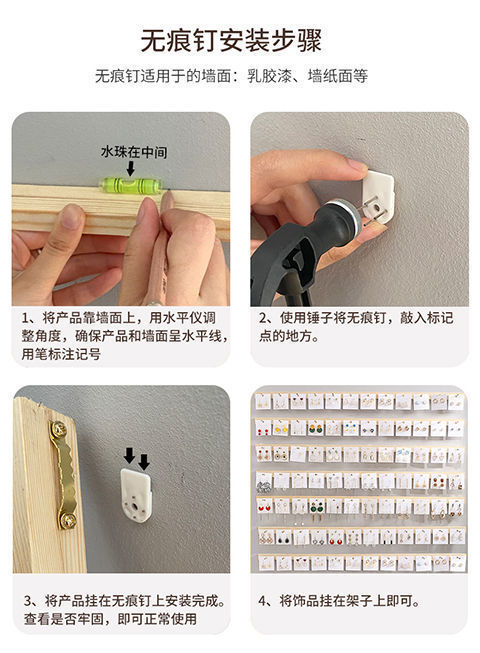 无痕钉安装步骤

无痕钉适用于的墙面：乳胶漆、墙纸面等

水珠在中间

1、将产品靠墙面上，用水平仪调整角度，确保产品和墙面呈水平线，用笔标注记号

2、使用锤子将无痕钉，敲入标记点的地方。

3、将产品挂在无痕钉上安装完成。查看是否牢固，即可正常使用

4、将饰品挂在架子上即可。