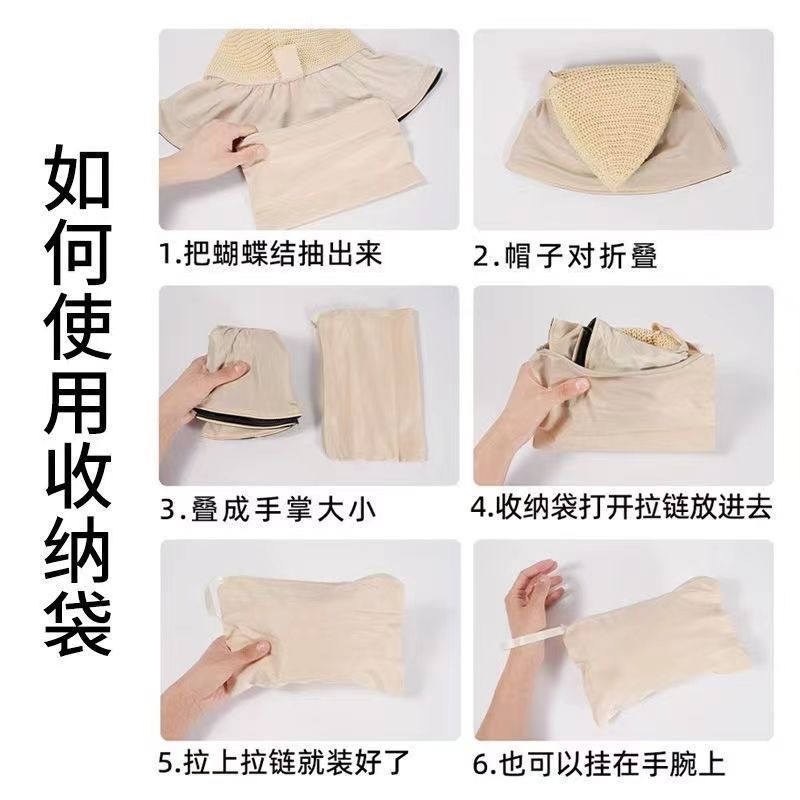 如何使用收纳袋

1.把蝴蝶结抽出来

2.帽子对折叠

3.叠成手掌大小

4.收纳袋打开拉链放进去

5.拉上拉链就装好了

6.也可以挂在手腕上