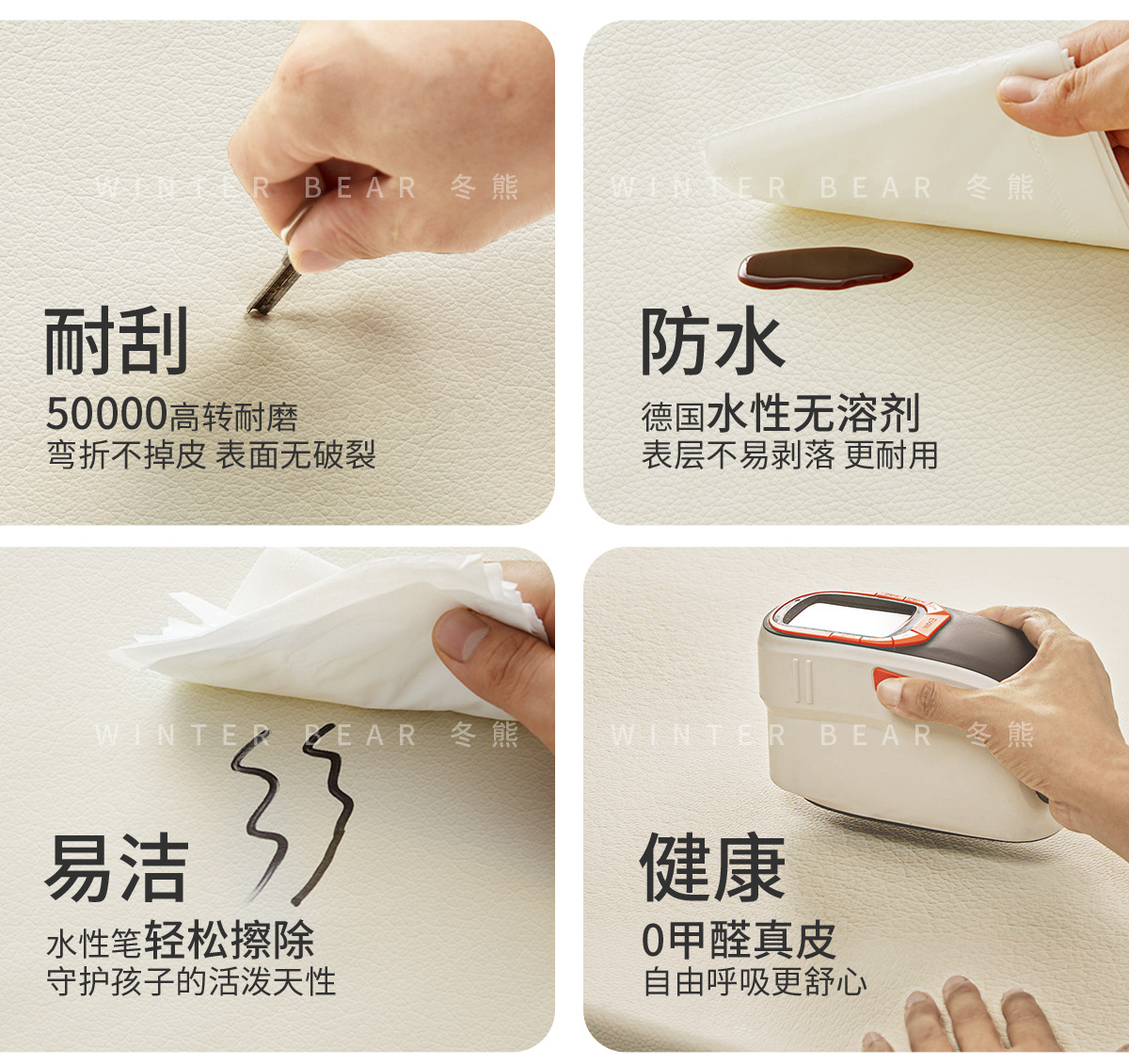 WINTER BEAR 冬熊

耐刮

50000高转耐磨
弯折不掉皮 表面无破裂

WINTER BEAR 冬熊

防水

德国水性无溶剂
表层不易剥落 更耐用

WINTER BEAR 冬熊

易洁

水性笔轻松擦除
守护孩子的活泼天性

WINTER BEAR 冬熊

健康

0甲醛真皮
自由呼吸更舒心