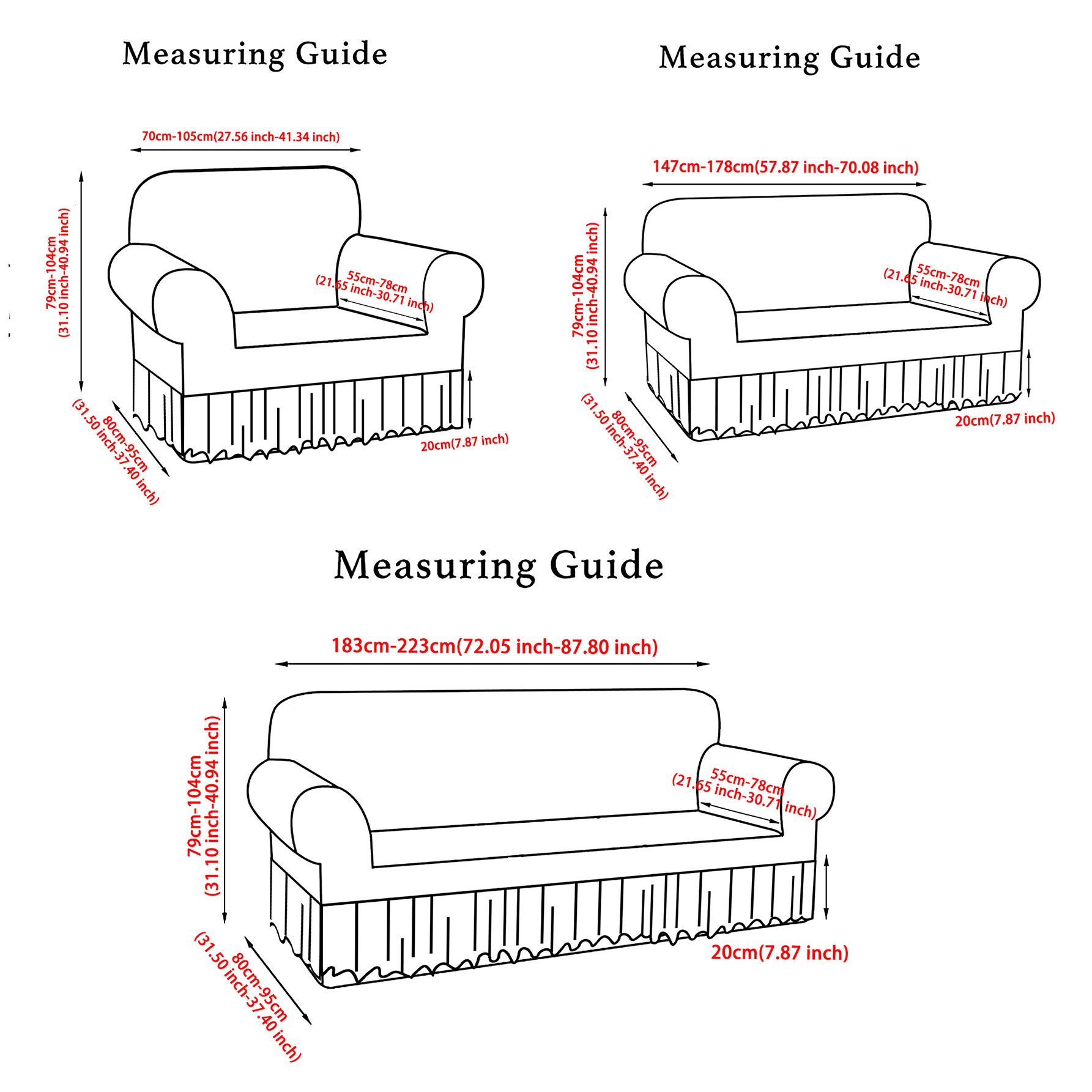 Measuring Guide

70cm-105cm(27.56 inch-41.34 inch)

79cm-104cm
(31.10 inch-40.94 inch)

55cm-78cm
(21.65 inch-30.71 inch)

80cm-95cm
(31.50 inch-37.40 inch)

20cm(7.87 inch)

Measuring Guide

147cm-178cm(57.87 inch-70.08 inch)

79cm-104cm
(31.10 inch-40.94 inch)

55cm-78cm
(21.65 inch-30.71 inch)

80cm-95cm
(31.50 inch-37.40 inch)

20cm(7.87 inch)

Measuring Guide

183cm-223cm(72.05 inch-87.80 inch)

79cm-104cm
(31.10 inch-40.94 inch)

55cm-78cm
(21.65 inch-30.71 inch)

80cm-95cm
(31.50 inch-37.40 inch)

20cm(7.87 inch)