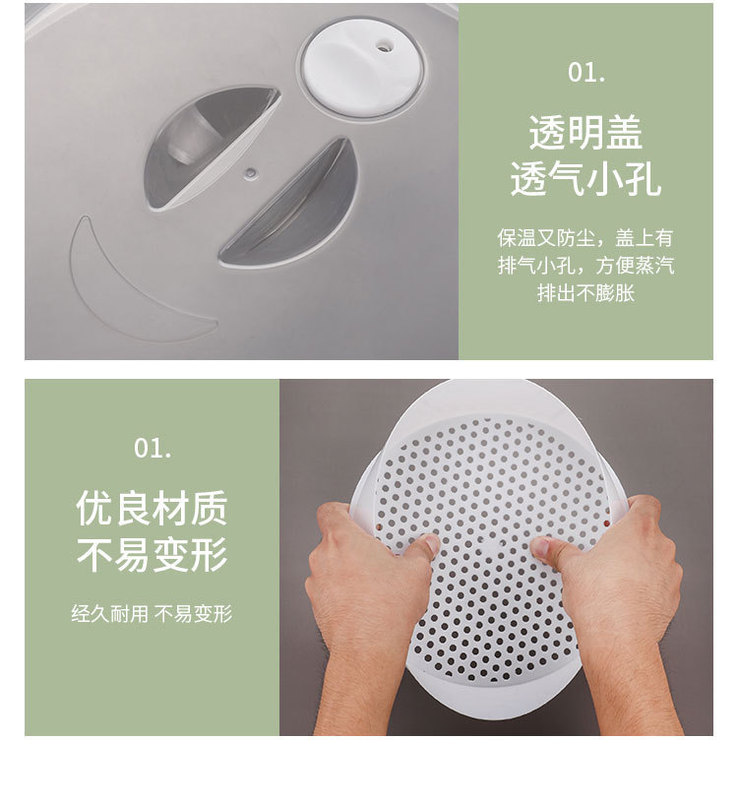 01.

透明盖
透气小孔

保温又防尘，盖上有排气小孔，方便蒸汽排出不膨胀

01.

优良材质
不易变形

经久耐用 不易变形